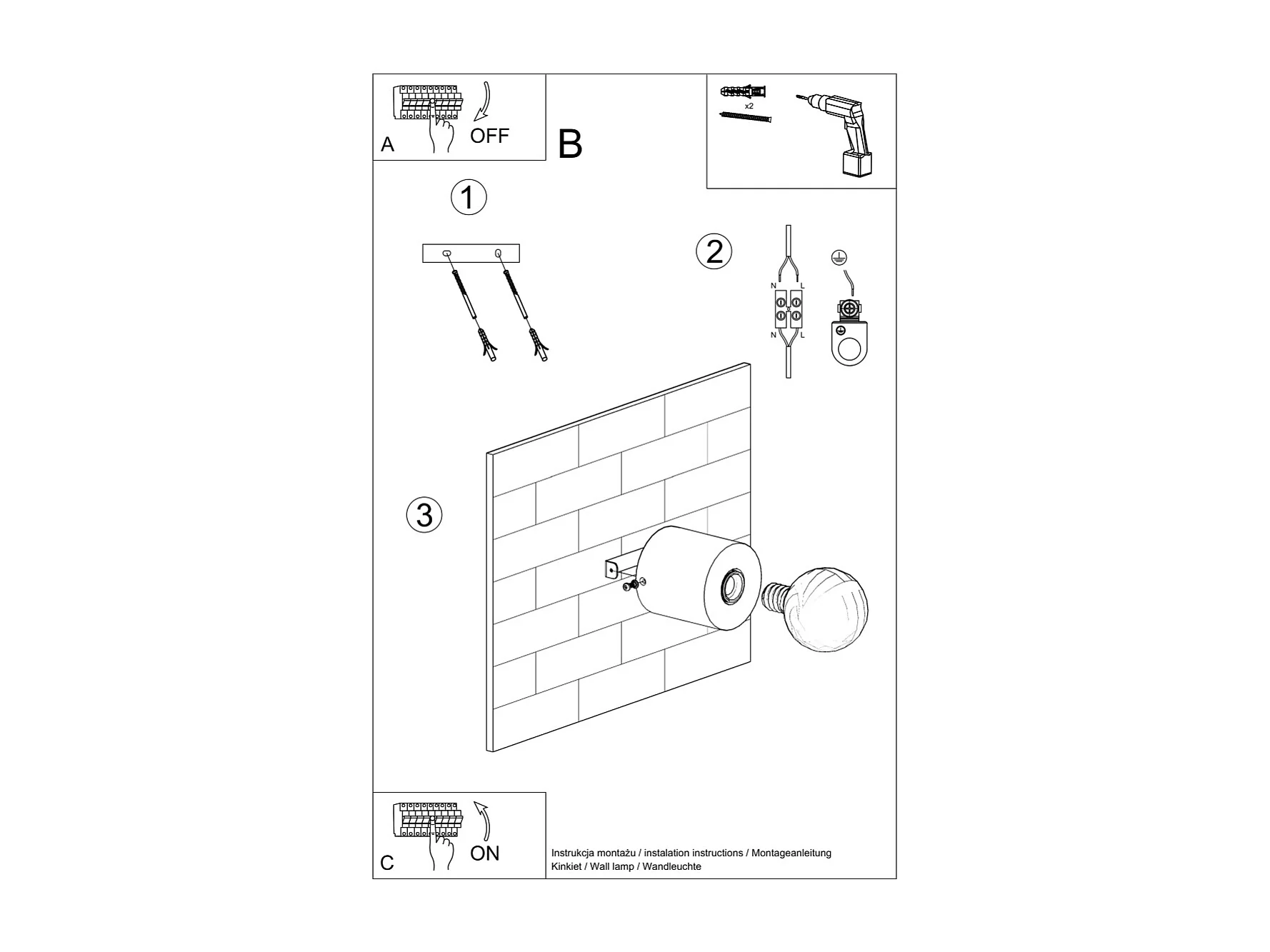 A
OFF

B

x2

1

2

N L
N L

3

C
ON

Instrukcja montażu / instalation instructions / Montageanleitung
Kinkiet / Wall lamp / Wandleuchte