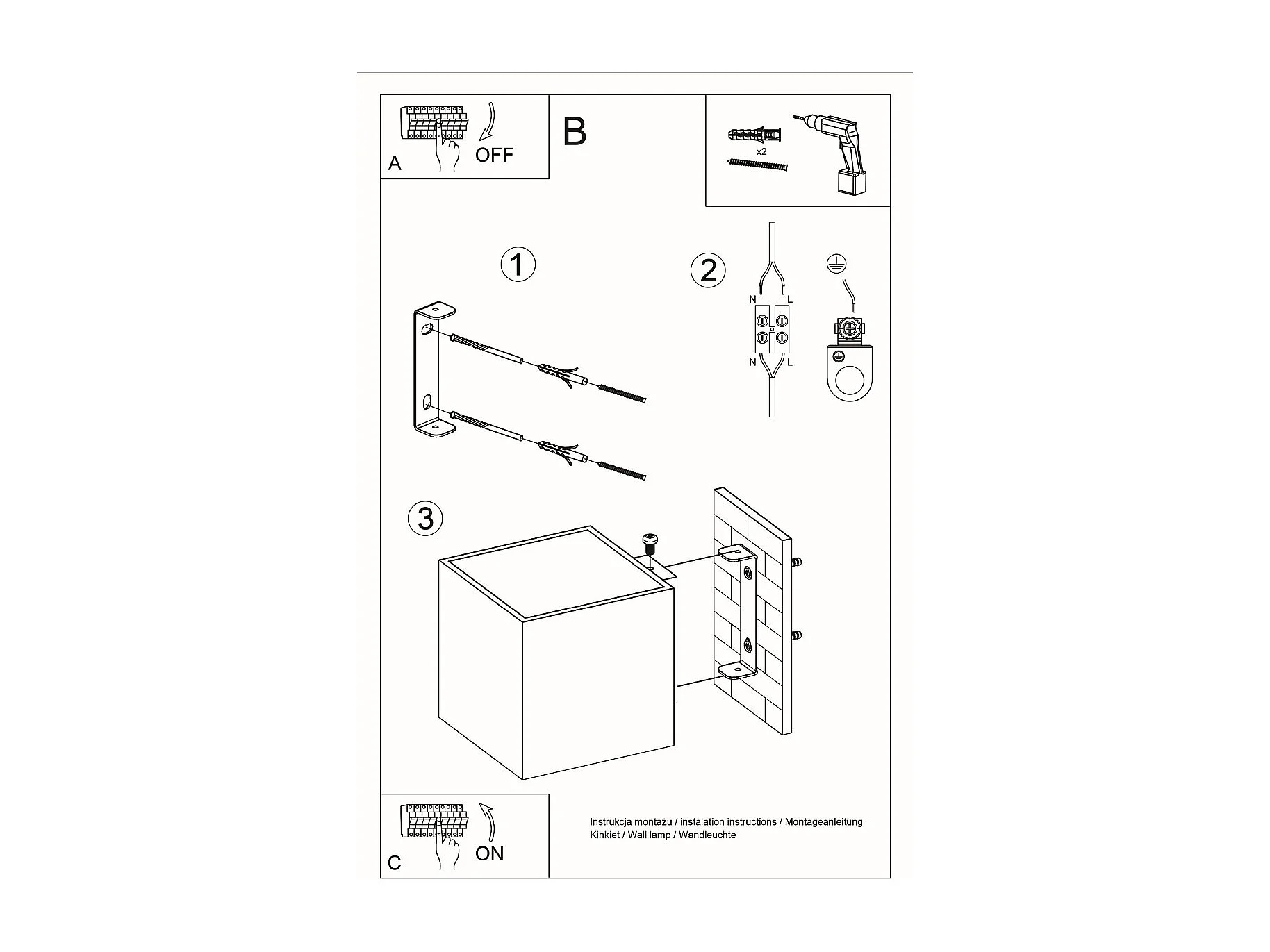 A
OFF

B

x2

1

2

N
L
N
L

3

C
ON

Instrukcja montażu / instalation instructions / Montageanleitung
Kinkiet / Wall lamp / Wandleuchte