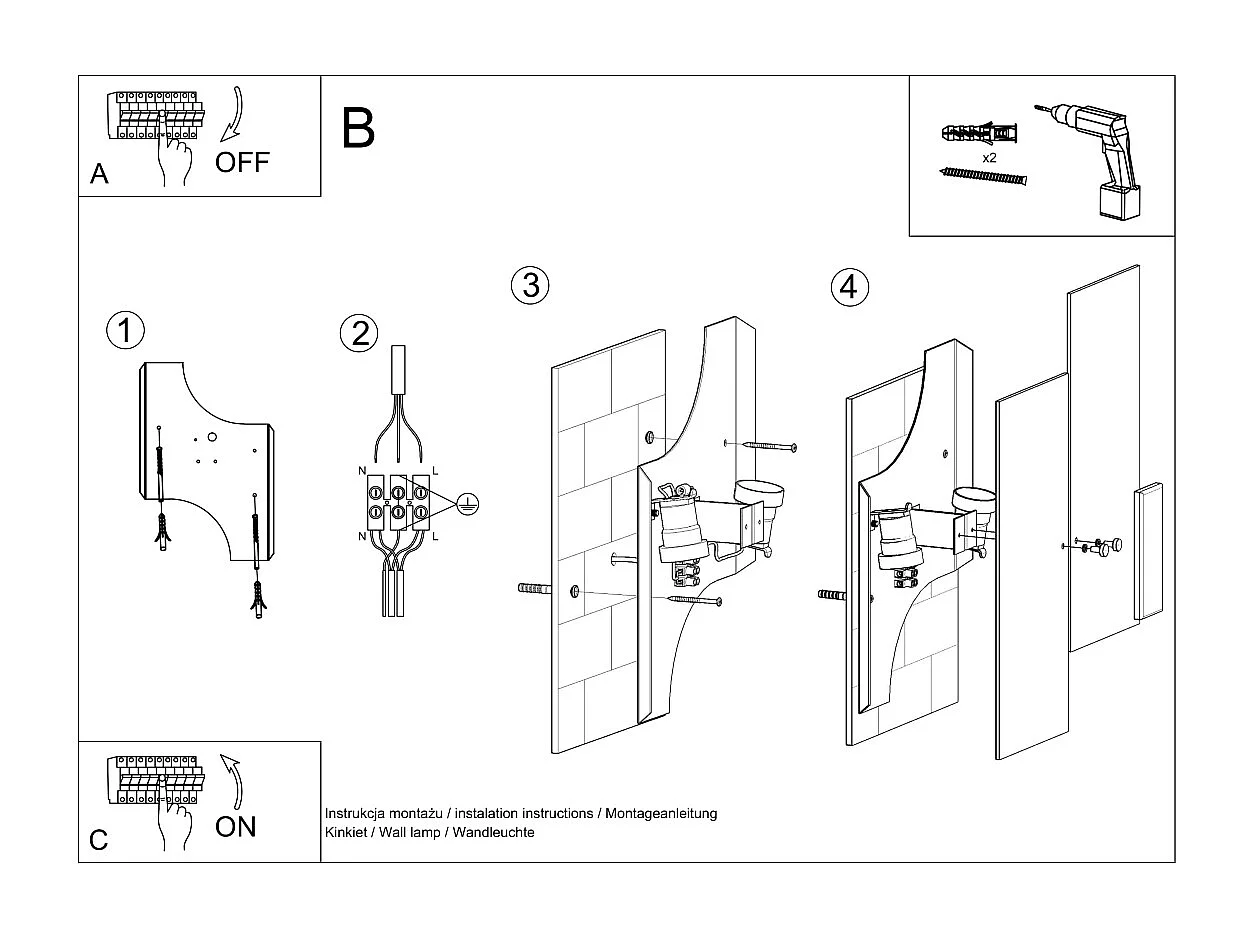 A
OFF

B

x2

1

2

N
L
N
L

3

4

C
ON

Instrukcja montażu / instalation instructions / Montageanleitung
Kinkiet / Wall lamp / Wandleuchte