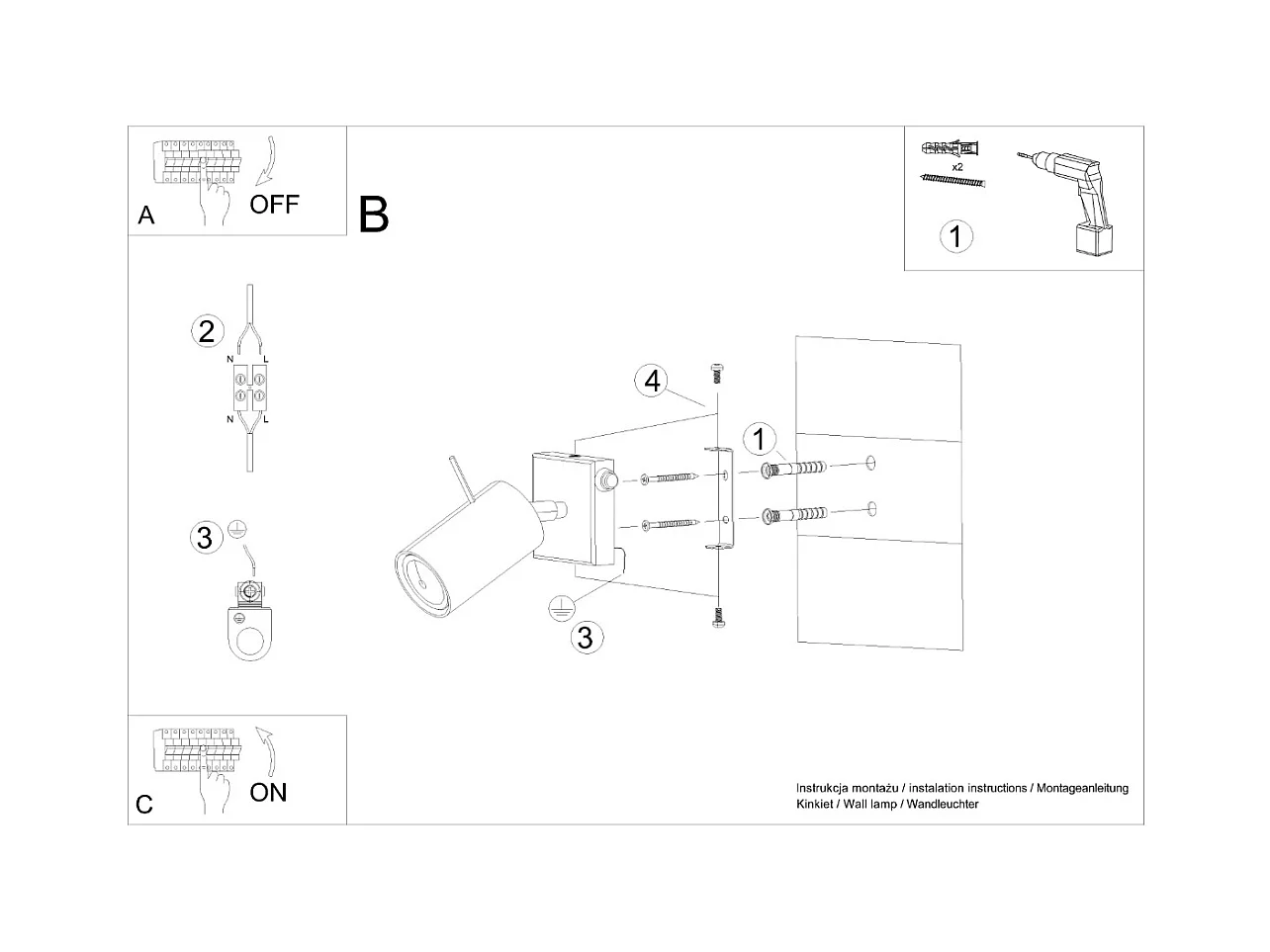 A
OFF

B

x2
1

2
N L
N L

3

4
1
3

C
ON

Instrukcja montażu / instalation instructions / Montageanleitung
Kinkiet / Wall lamp / Wandleuchter