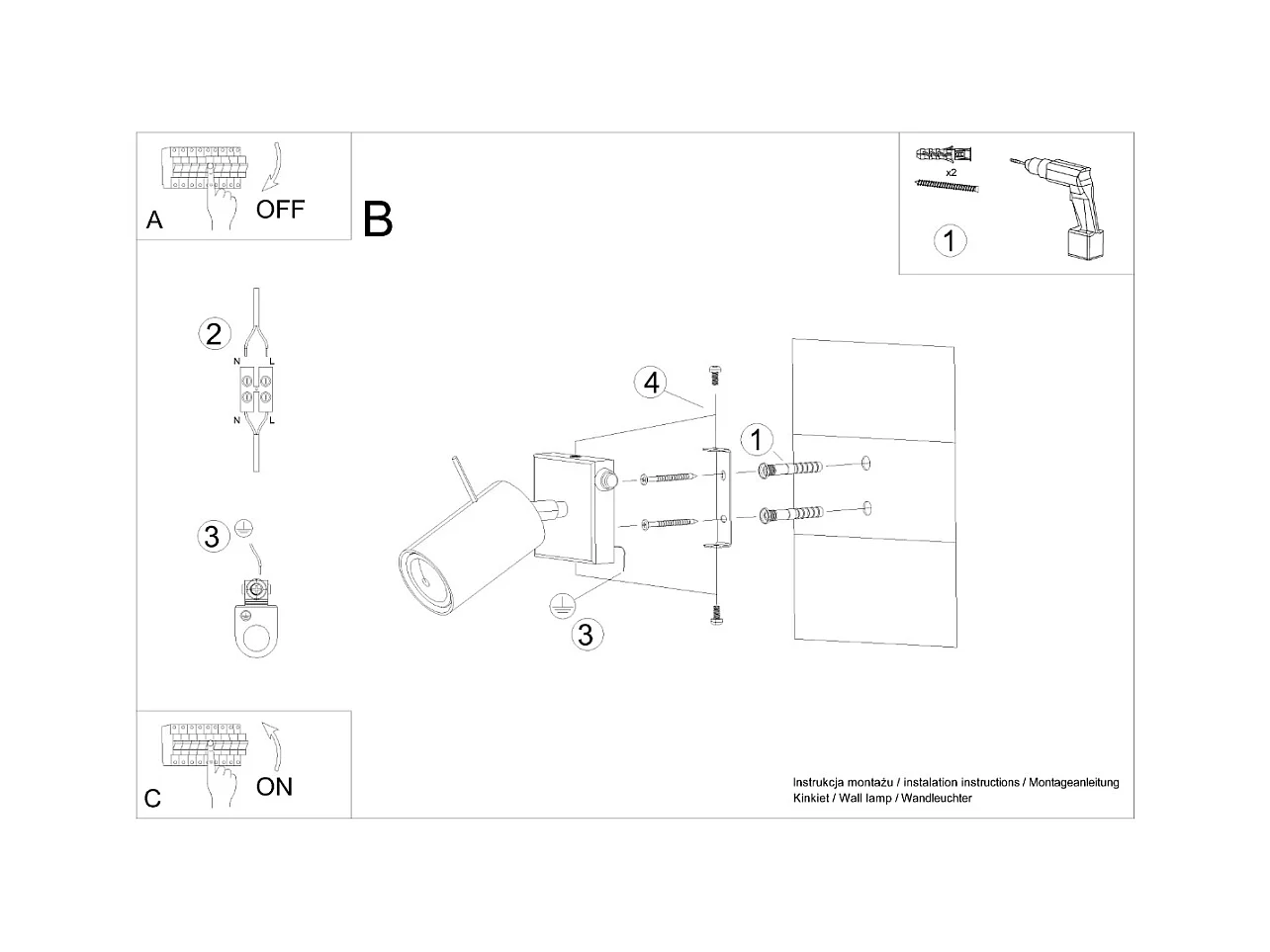 A
OFF

B

x2
1

2
N
L
N
L

3

4
1
3

C
ON

Instrukcja montażu / instalation instructions / Montageanleitung
Kinkiet / Wall lamp / Wandleuchter