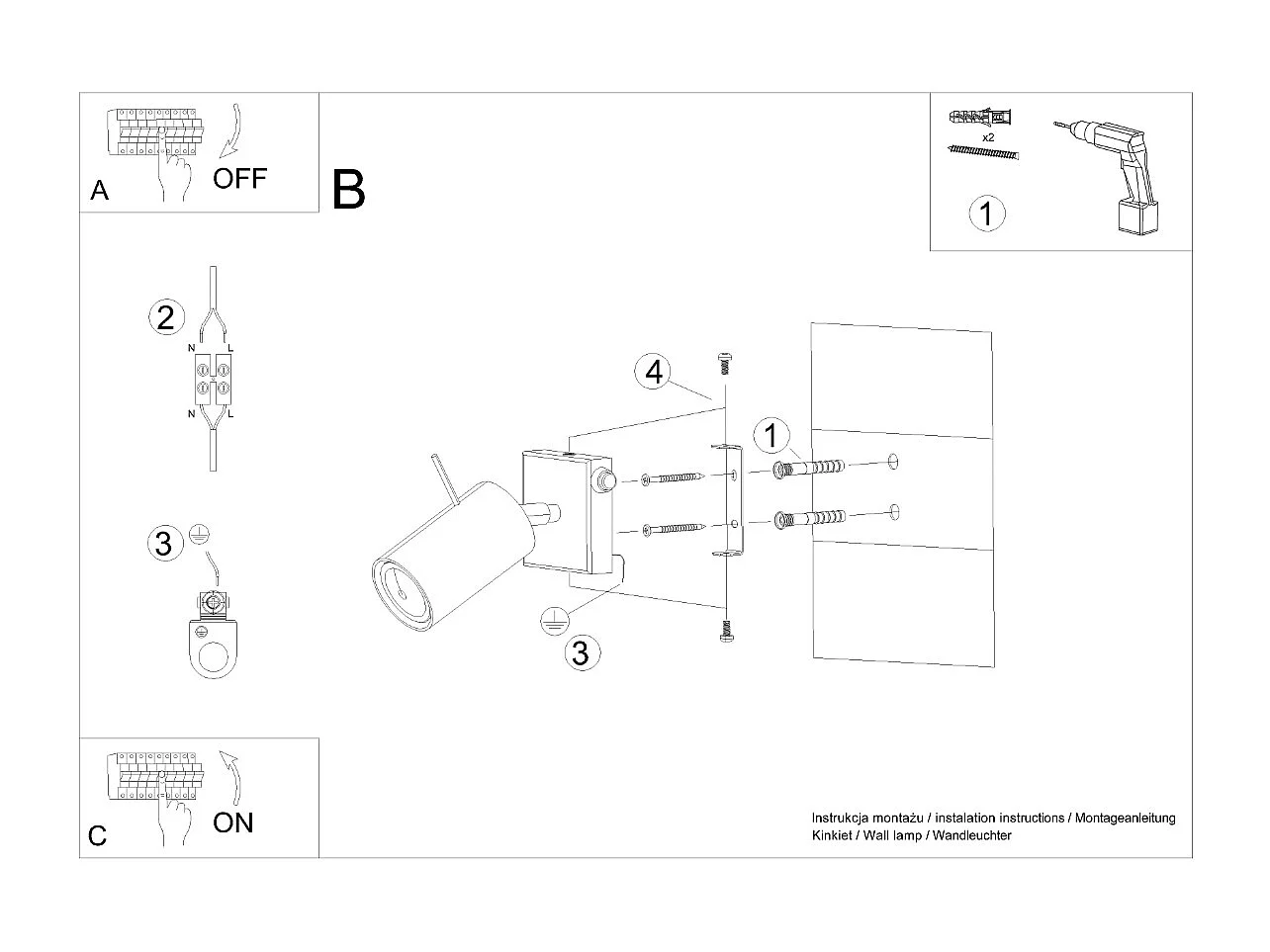 A
OFF

B

x2
1

2
N L
N L

3

4
1
3

C
ON

Instrukcja montażu / instalation instructions / Montageanleitung
Kinkiet / Wall lamp / Wandleuchter