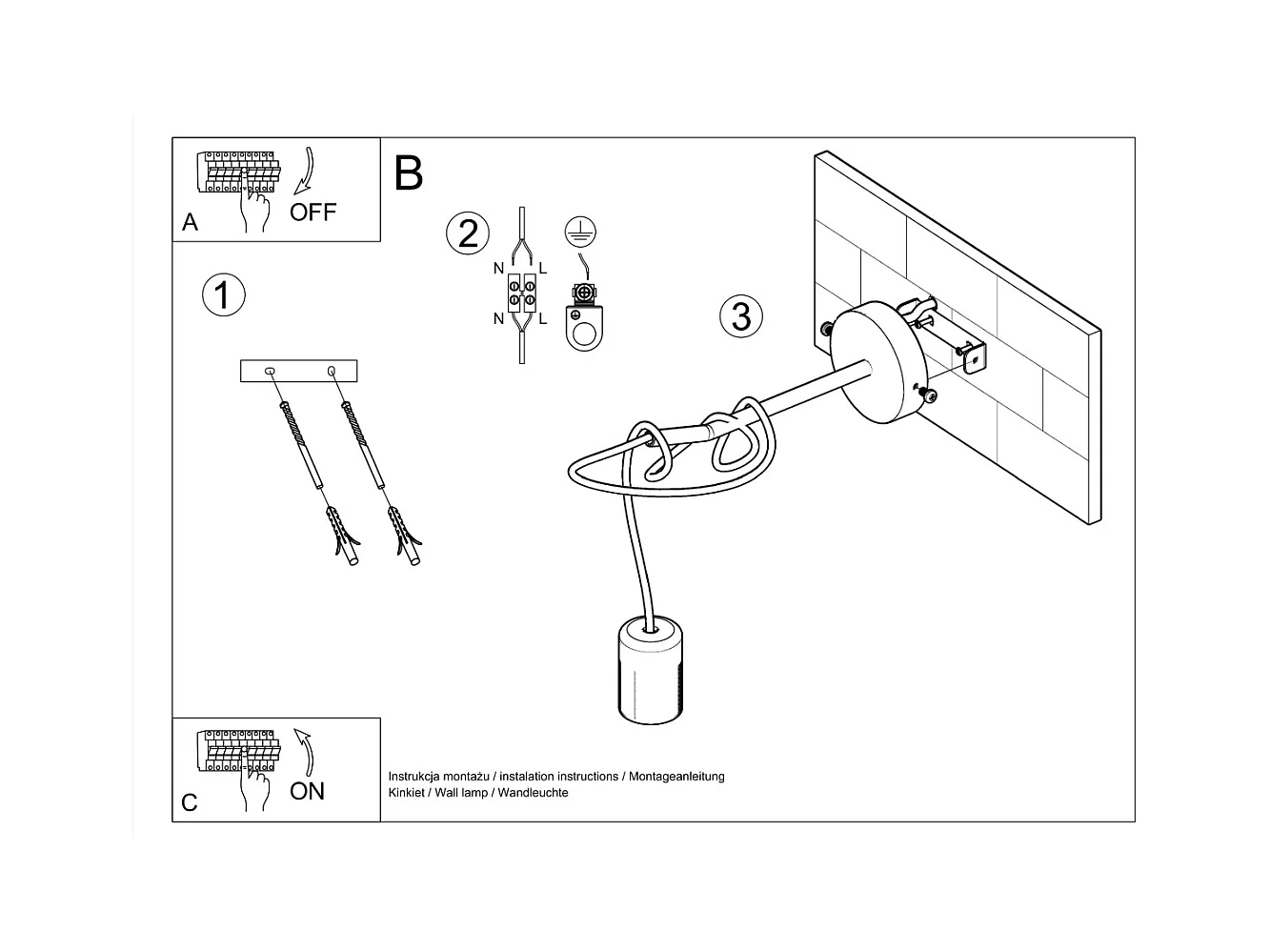 A
OFF

B

1

2

N L

N L

3

C
ON

Instrukcja montażu / instalation instructions / Montageanleitung
Kinkiet / Wall lamp / Wandleuchte