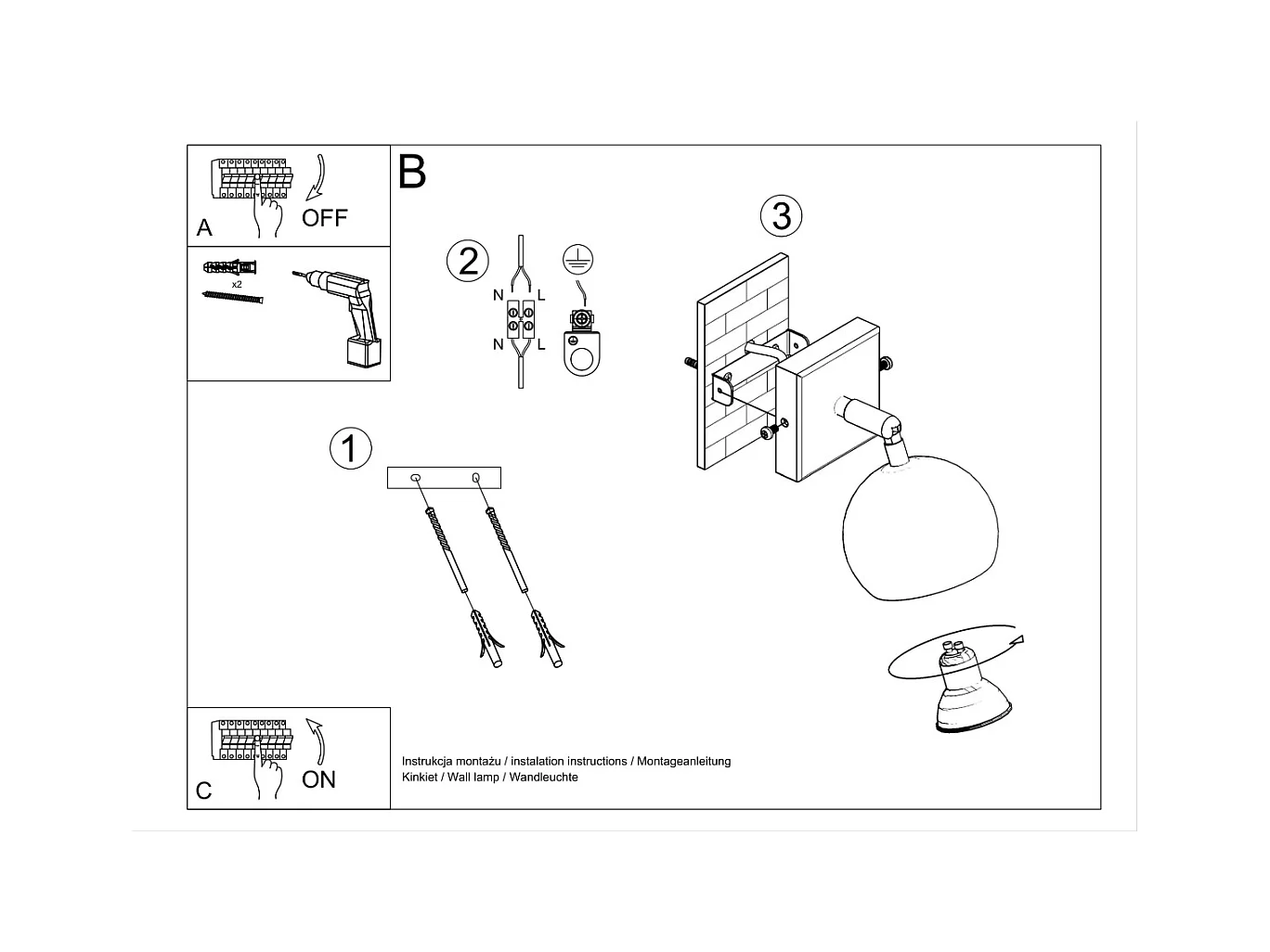 A
OFF

x2

B

2

N L
N L

3

1

C
ON

Instrukcja montażu / instalation instructions / Montageanleitung
Kinkiet / Wall lamp / Wandleuchte