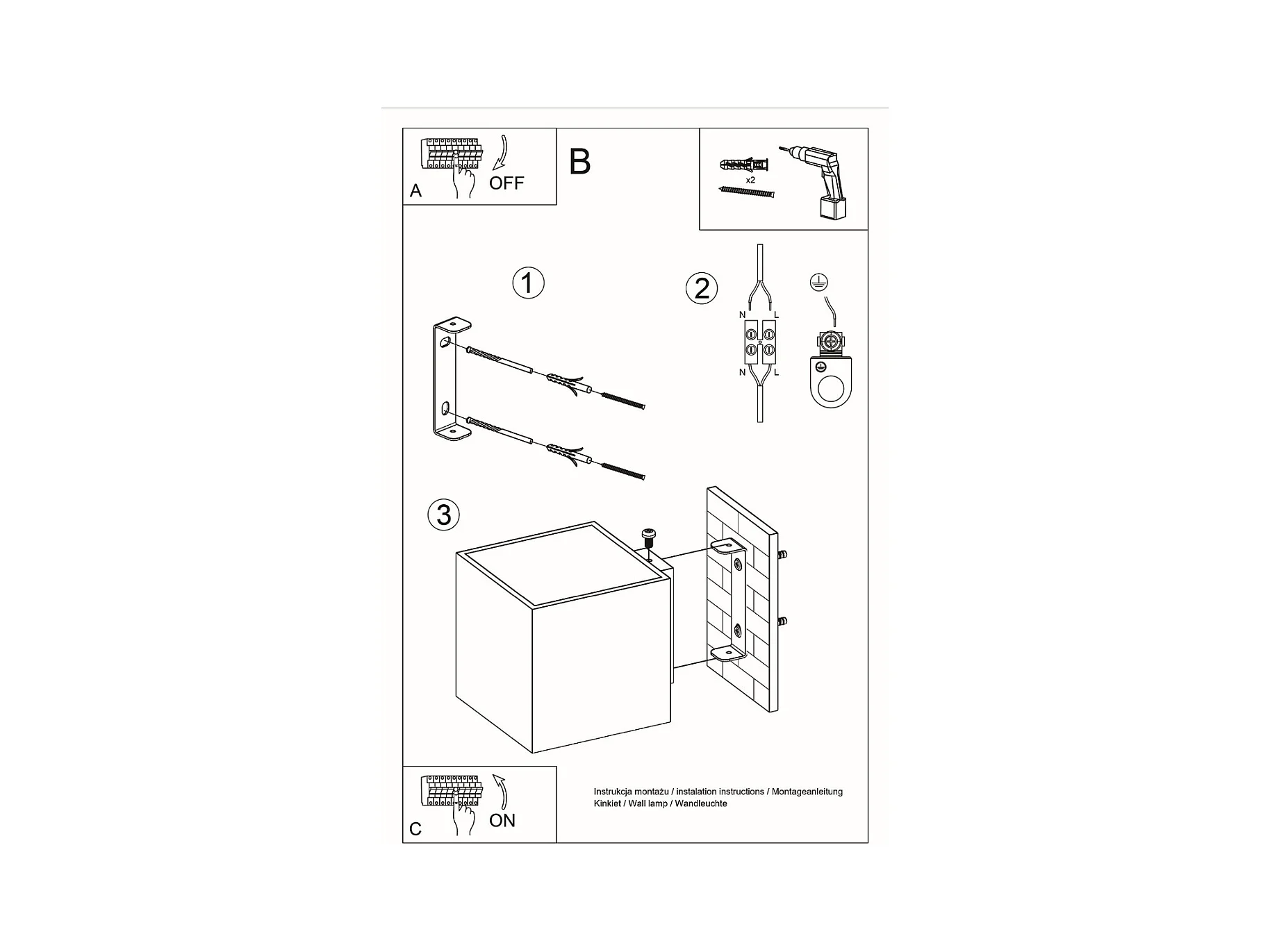 A OFF

B

x2

1

2

N L

N L

3

C ON

Instrukcja montażu / instalation instructions / Montageanleitung
Kinkiet / Wall lamp / Wandleuchte