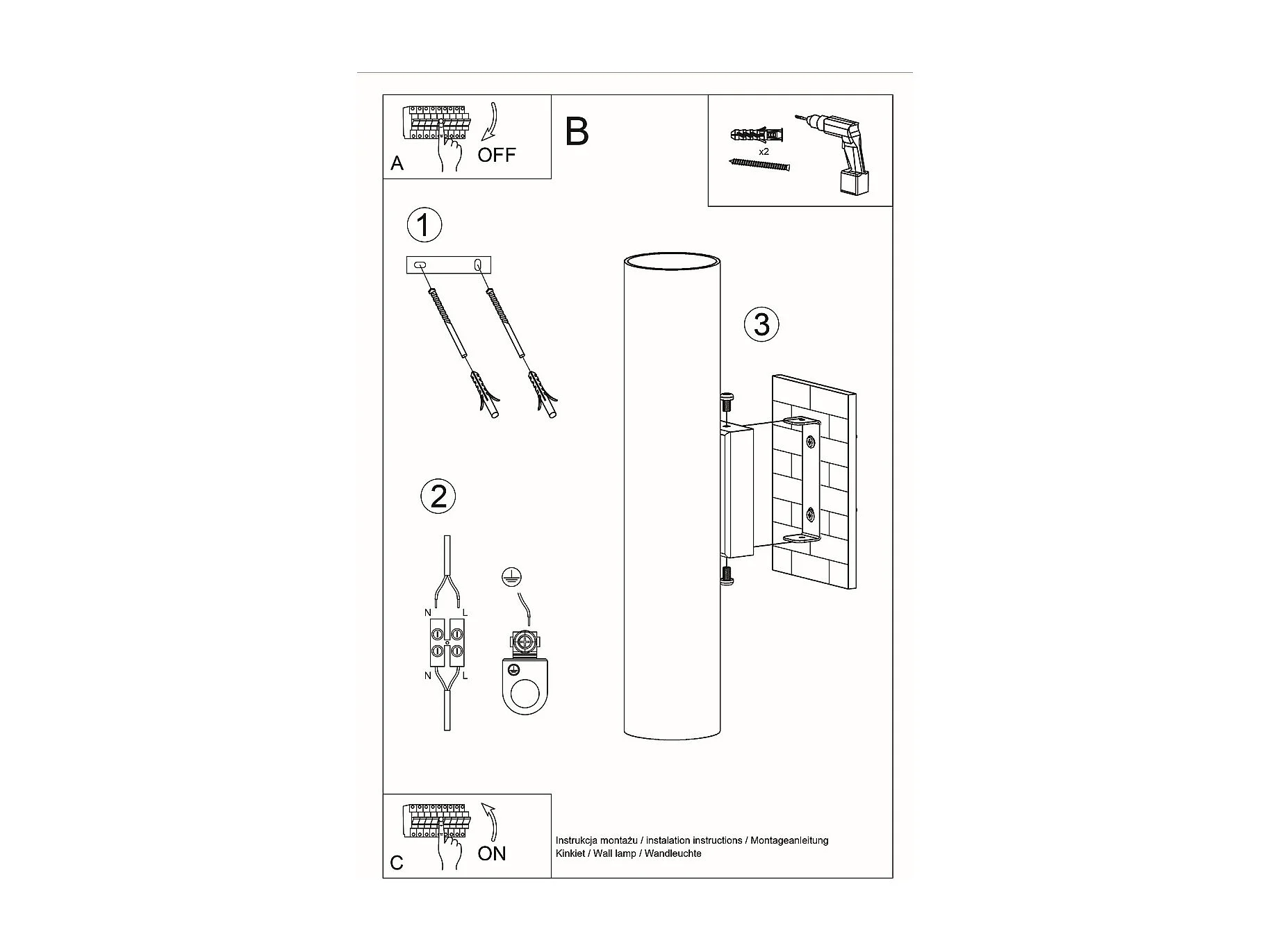 A
OFF

B

x2

1

3

2

N
L
N
L

C
ON

Instrukcja montażu / instalation instructions / Montageanleitung
Kinkiet / Wall lamp / Wandleuchte