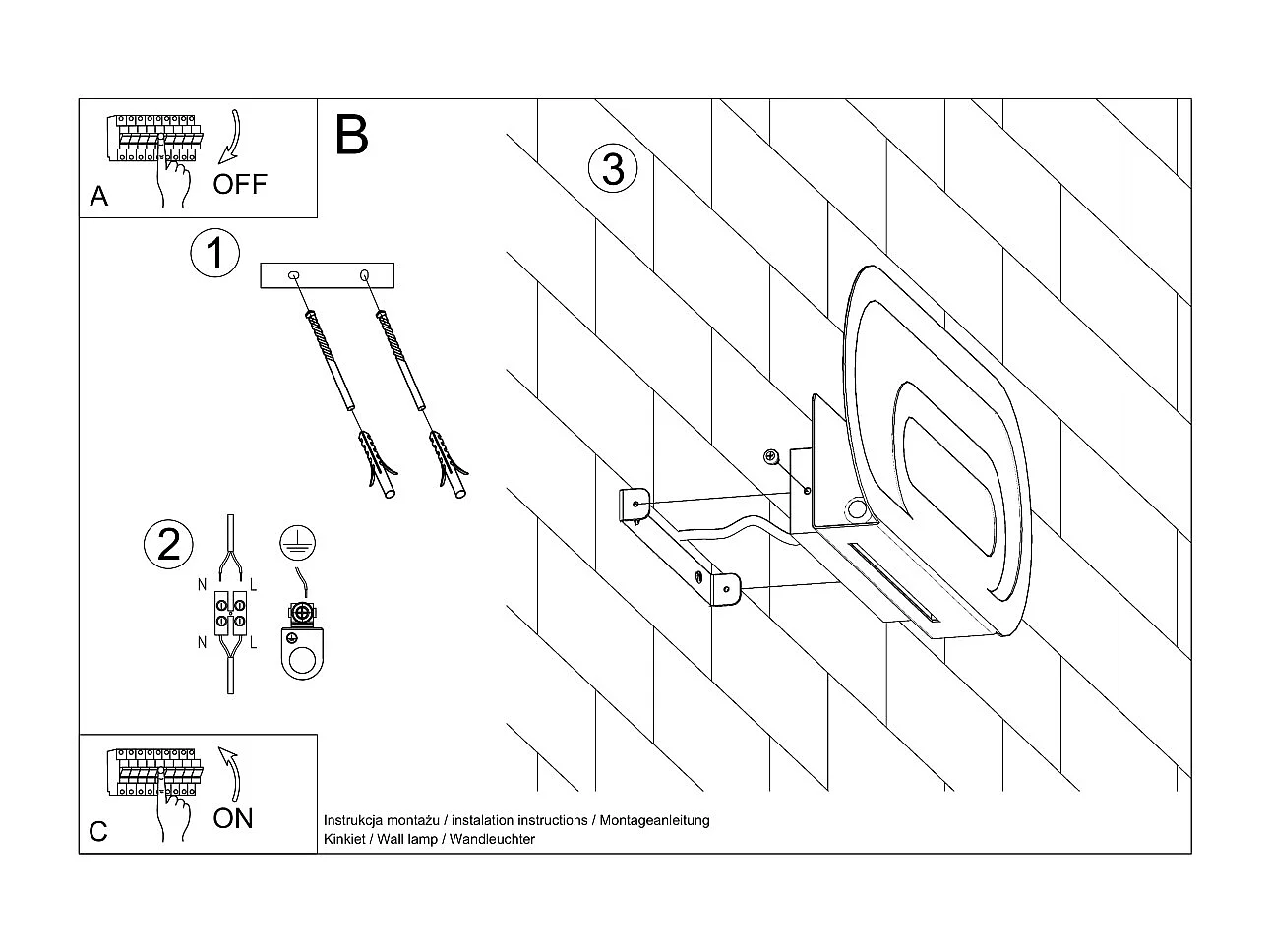 A OFF

B

1

2

N L

N L

3

C ON

Instrukcja montażu / instalation instructions / Montageanleitung
Kinkiet / Wall lamp / Wandleuchter