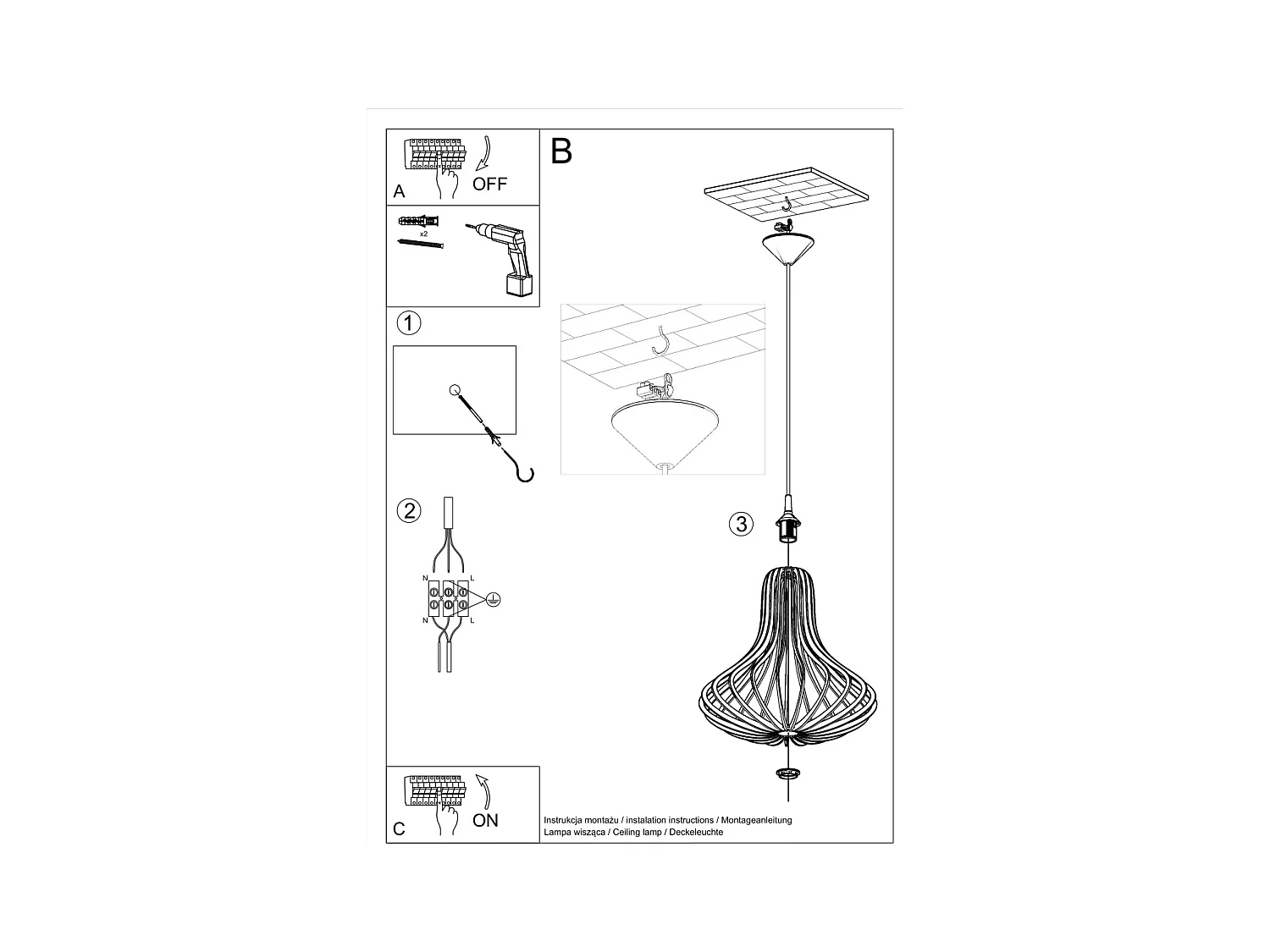 A
OFF

x2

B

1

2

N
L
N
L

3

C
ON

Instrukcja montażu / instalation instructions / Montageanleitung
Lampa wisząca / Ceiling lamp / Deckeleuchte