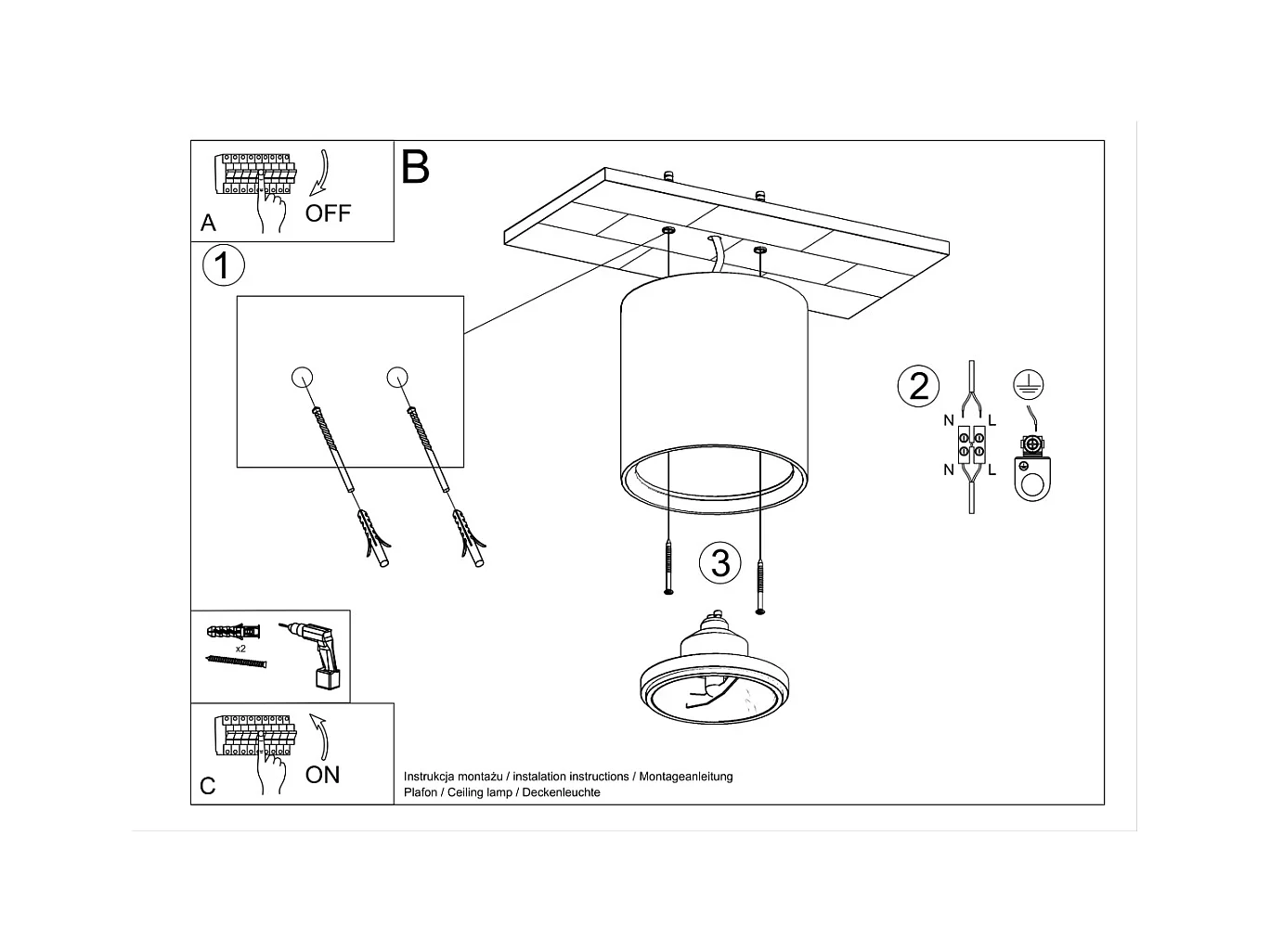 A
OFF
B
1
2
N
L
N
L
3
x2
C
ON
Instrukcja montażu / instalation instructions / Montageanleitung
Plafon / Ceiling lamp / Deckenleuchte