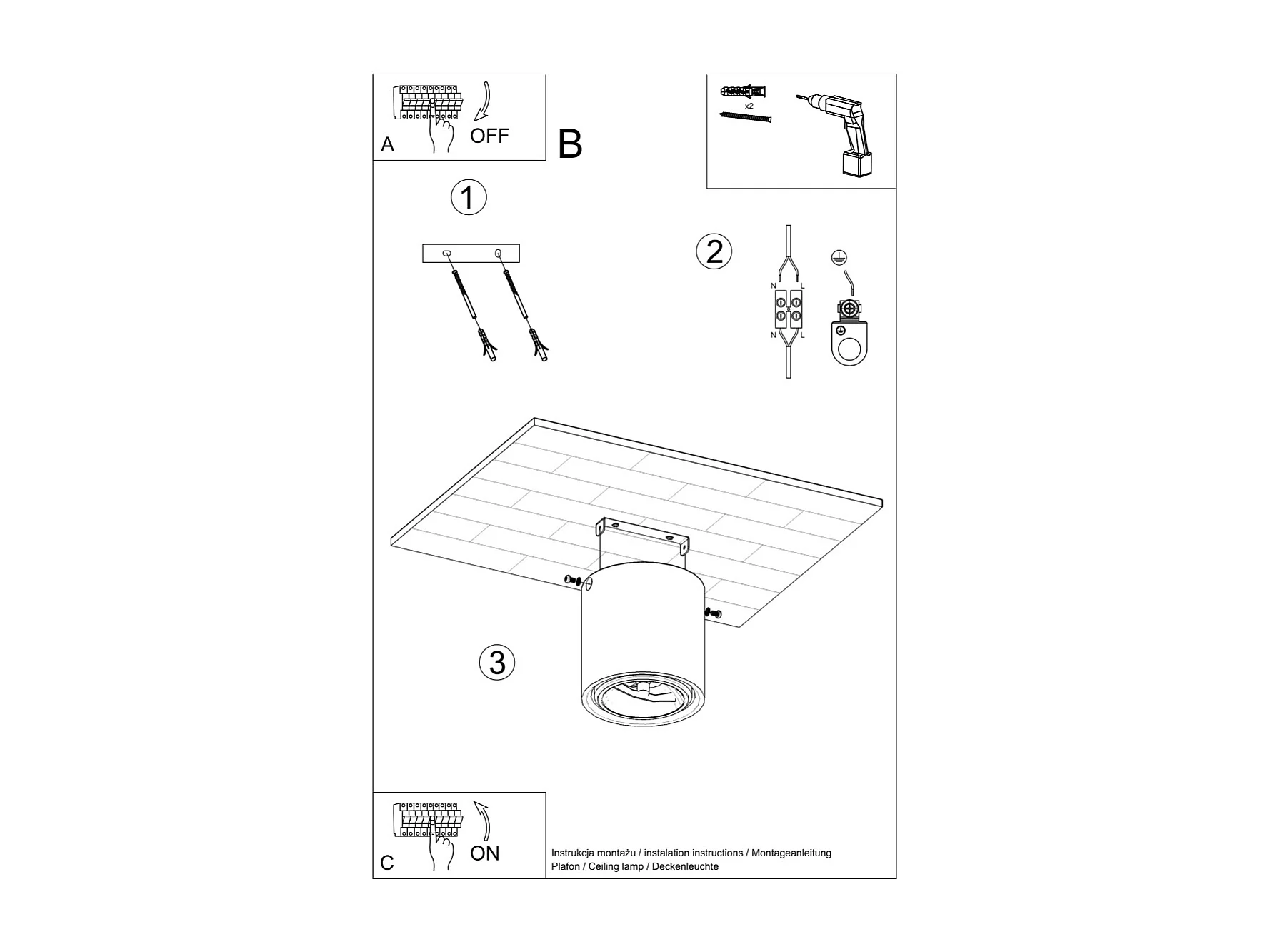 A

OFF

B

x2

1

2

N L

N L

3

C

ON

Instrukcja montażu / instalation instructions / Montageanleitung
Plafon / Ceiling lamp / Deckenleuchte