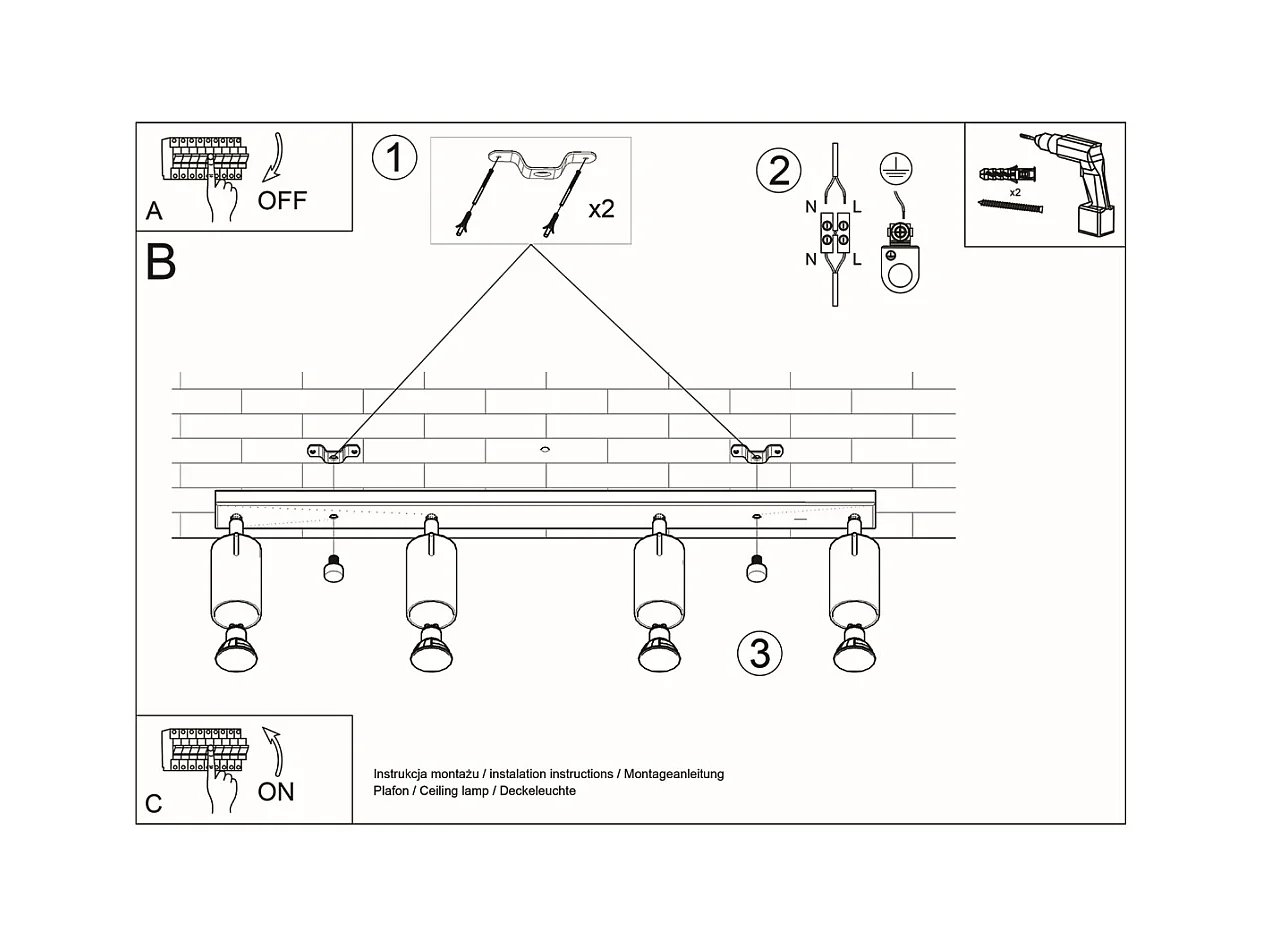 A
OFF

1
x2

2
N
L
N
L

x2

B

3

C
ON

Instrukcja montażu / instalation instructions / Montageanleitung
Plafon / Ceiling lamp / Deckeleuchte