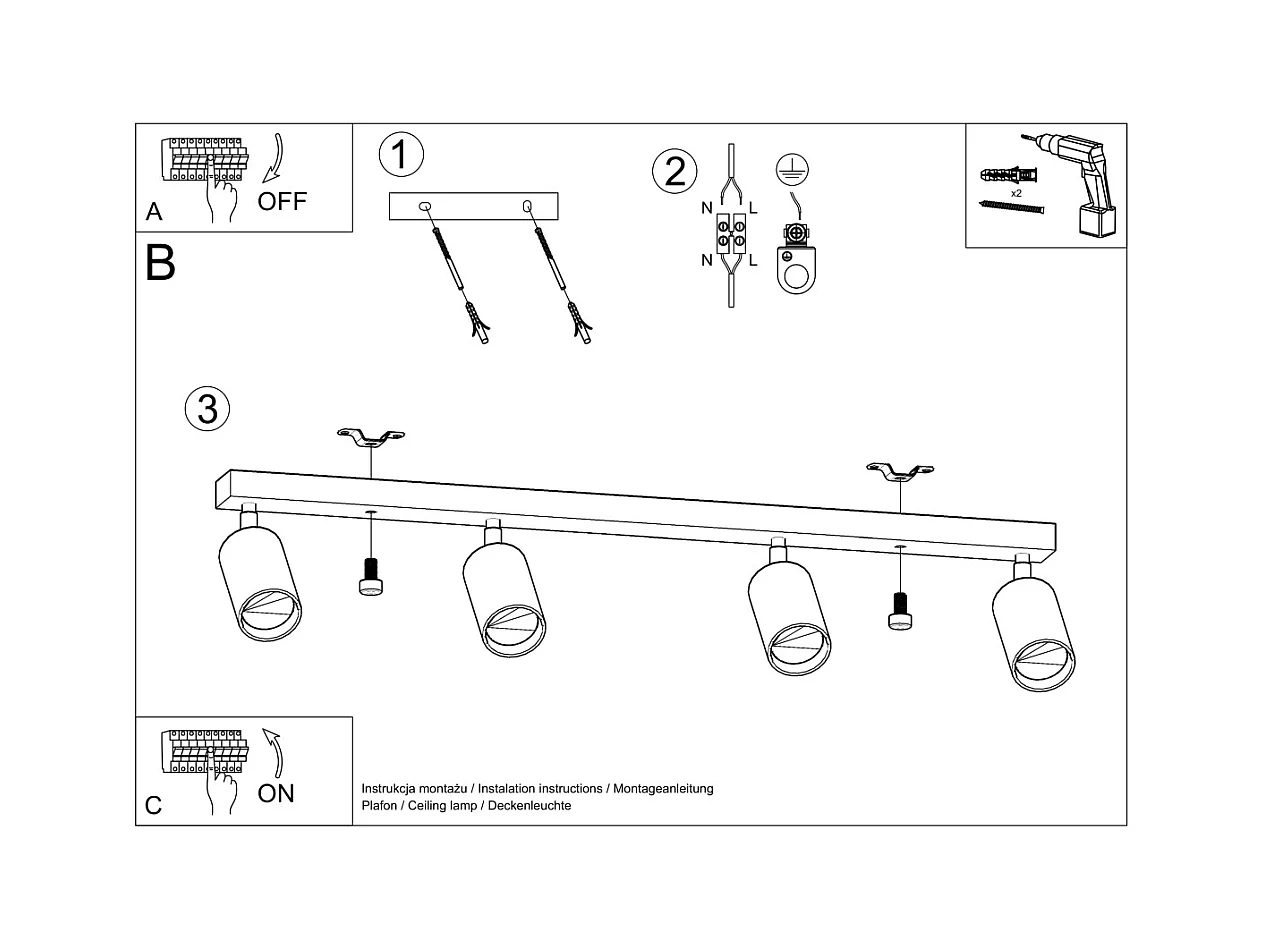 A
OFF

1

2
N L
N L

x2

B

3

C
ON

Instrukcja montażu / Instalation instructions / Montageanleitung
Plafon / Ceiling lamp / Deckenleuchte