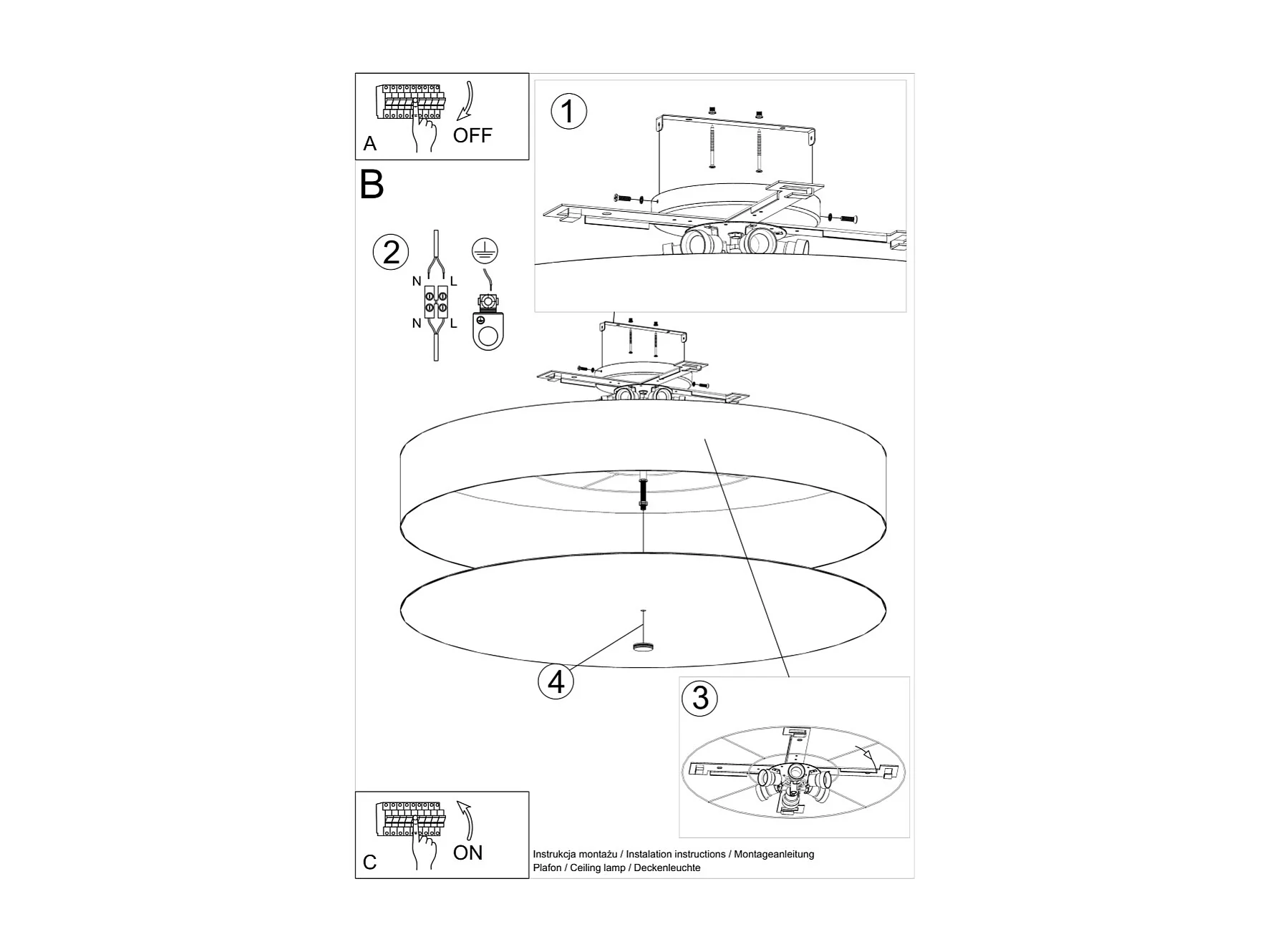 A

OFF

1

B

2

N L

N L

4

3

C

ON

Instrukcja montażu / Instalation instructions / Montageanleitung
Plafon / Ceiling lamp / Deckenleuchte