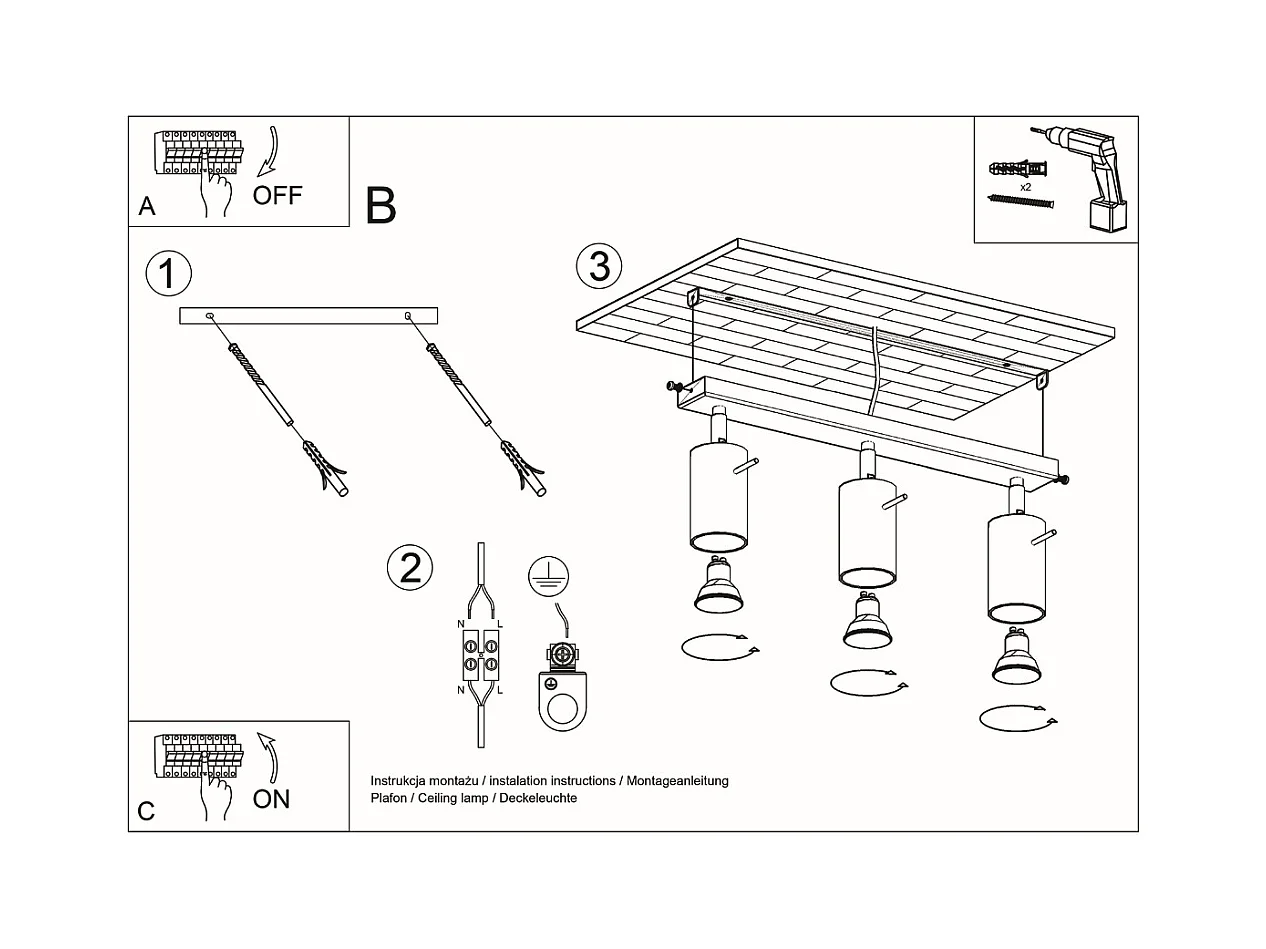 A
OFF

B

x2

1

3

2

N L
N L

C
ON

Instrukcja montażu / instalation instructions / Montageanleitung
Plafon / Ceiling lamp / Deckeleuchte