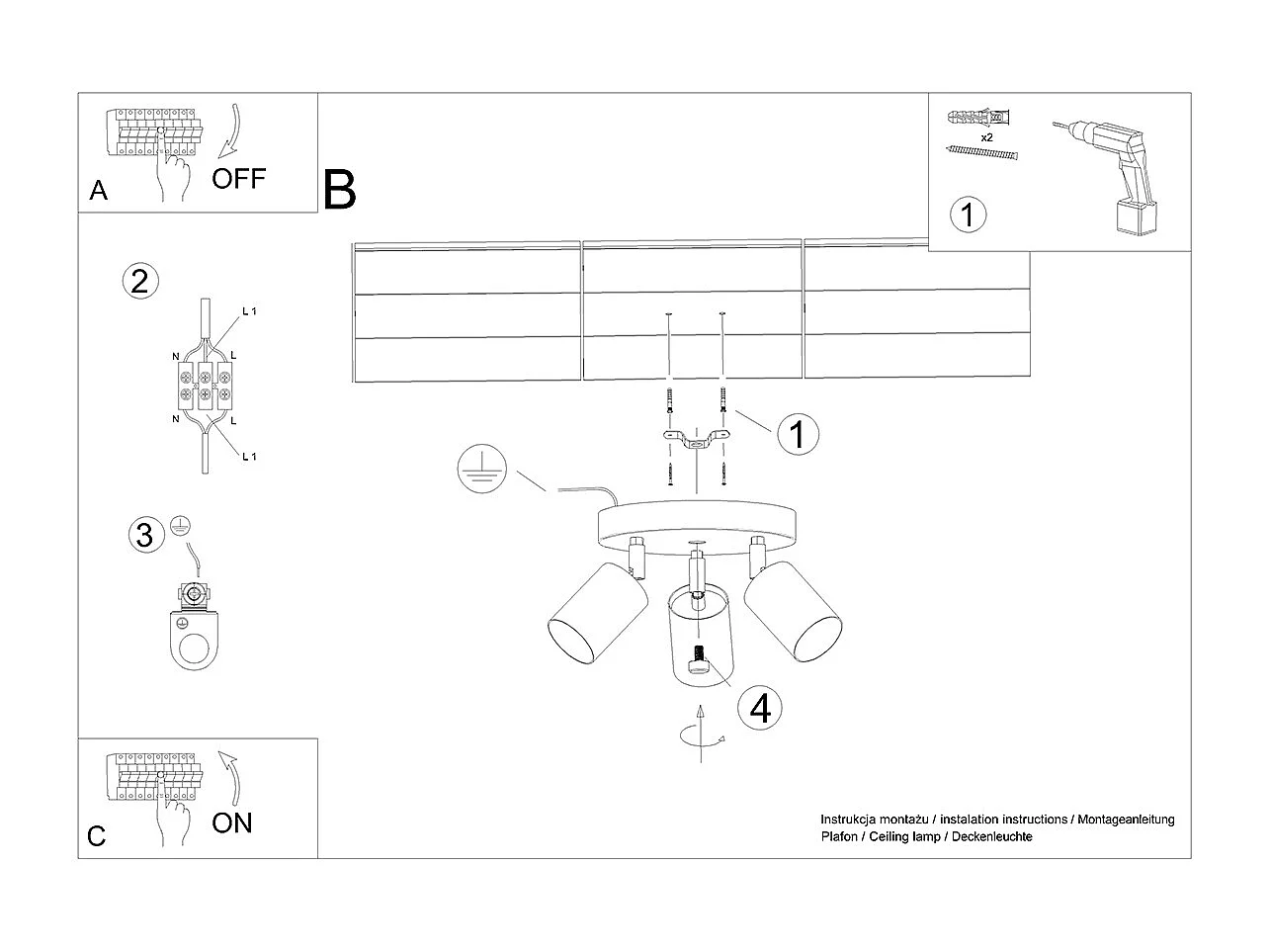 A
OFF

B

x2
1

2
L 1
N
L
N
L
L 1

3

1

4

C
ON

Instrukcja montażu / instalation instructions / Montageanleitung
Plafon / Ceiling lamp / Deckenleuchte