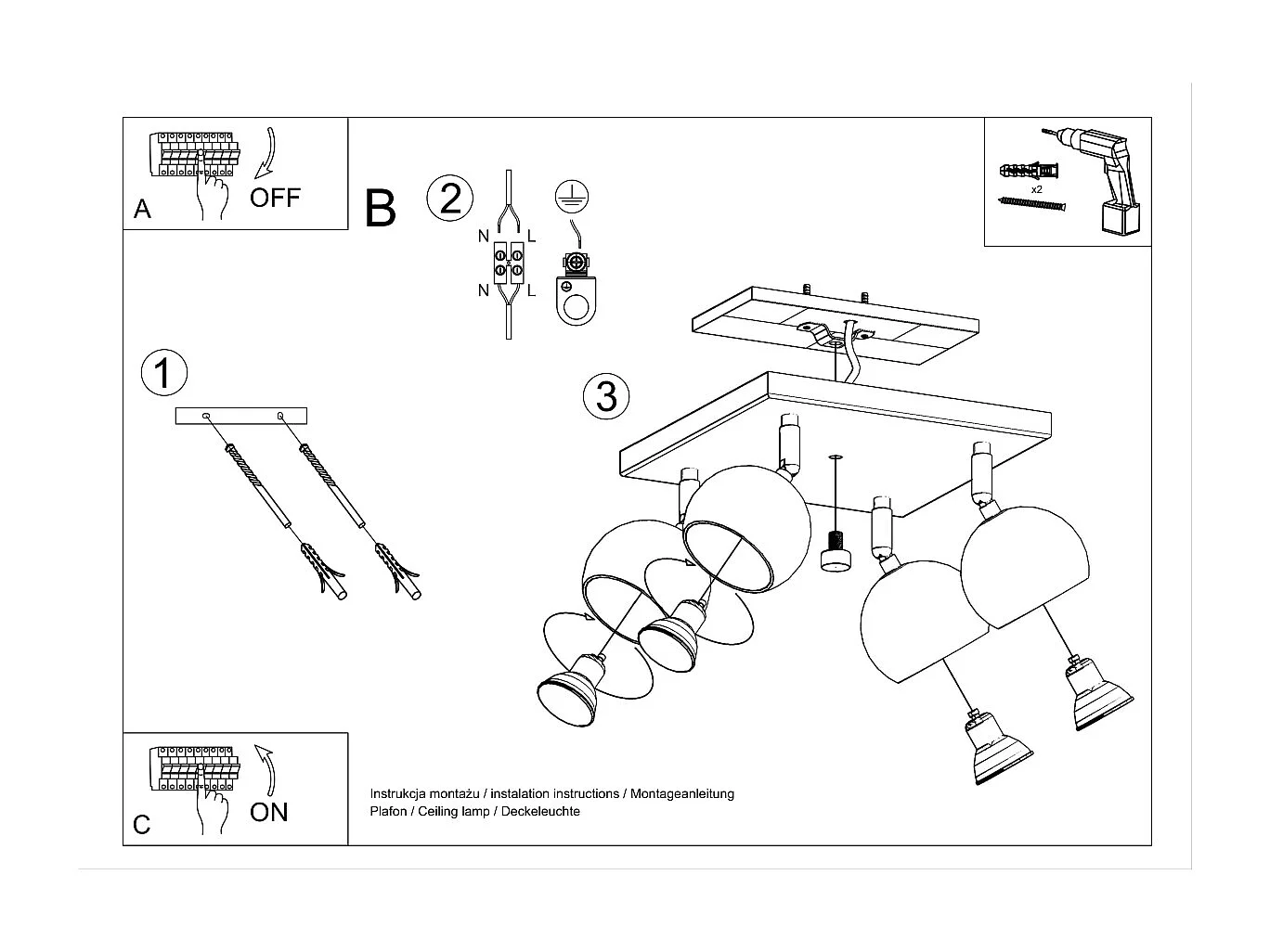 A

OFF

B

2

N L

N L

x2

1

3

C

ON

Instrukcja montażu / instalation instructions / Montageanleitung
Plafon / Ceiling lamp / Deckeleuchte