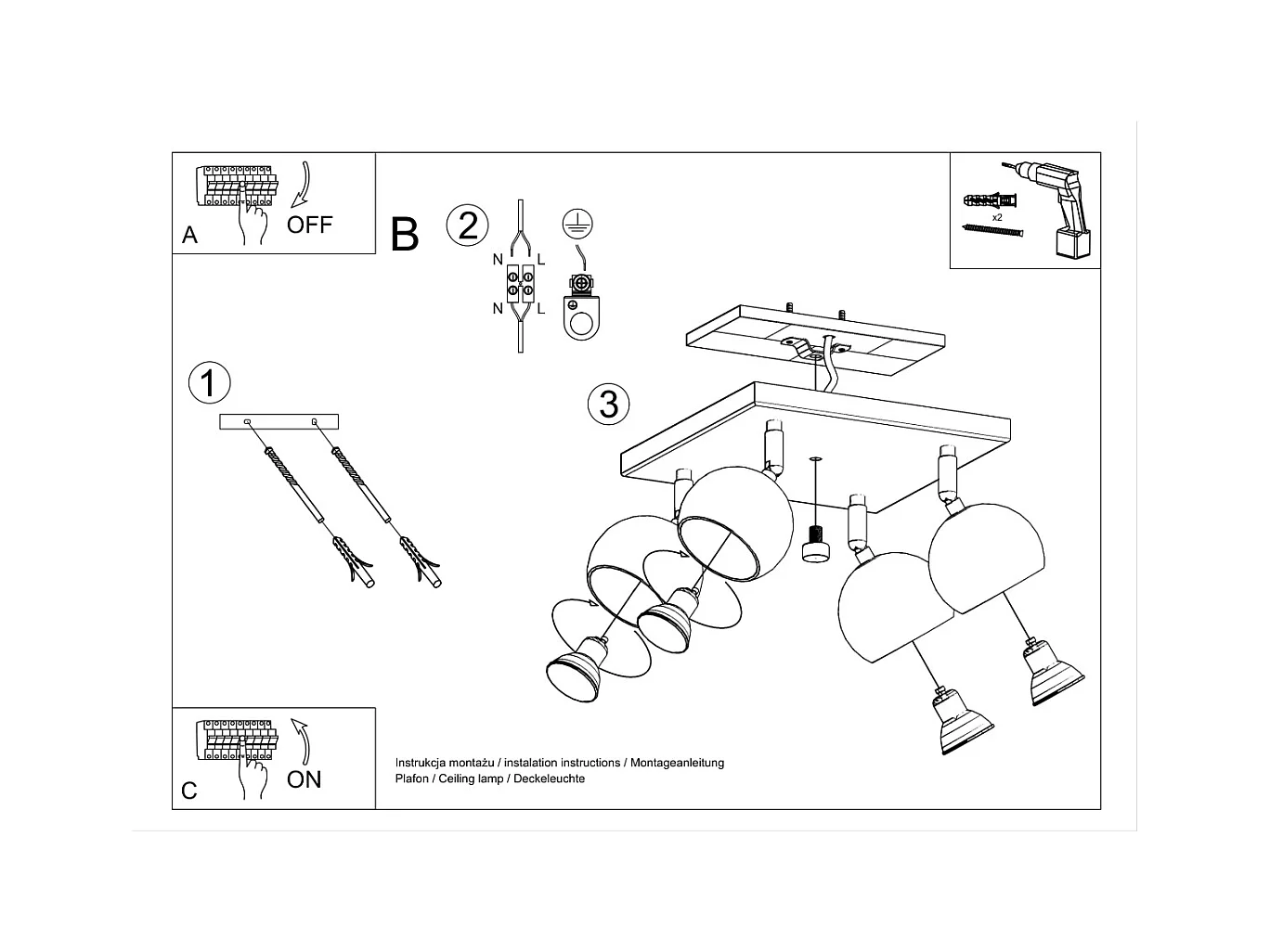 A
OFF

B

2

N L
N L

x2

1

3

C
ON

Instrukcja montażu / instalation instructions / Montageanleitung
Plafon / Ceiling lamp / Deckeleuchte