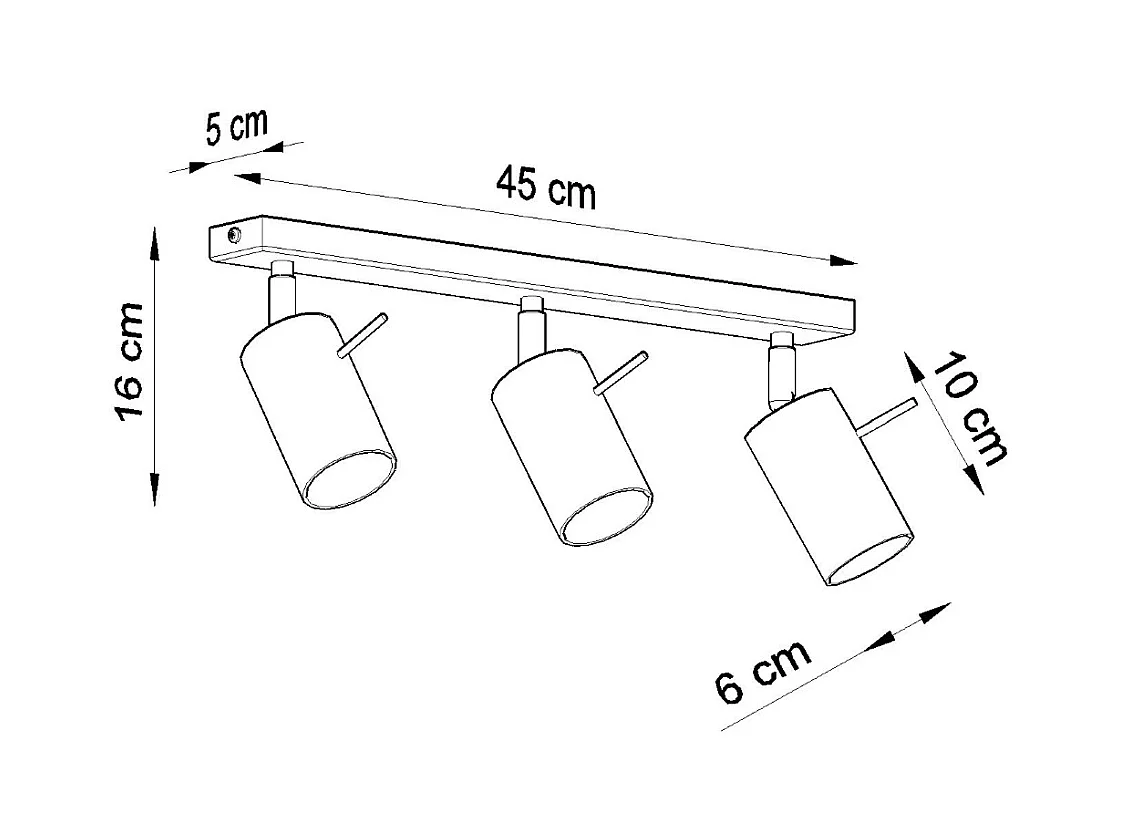 5 cm

45 cm

16 cm

10 cm

6 cm