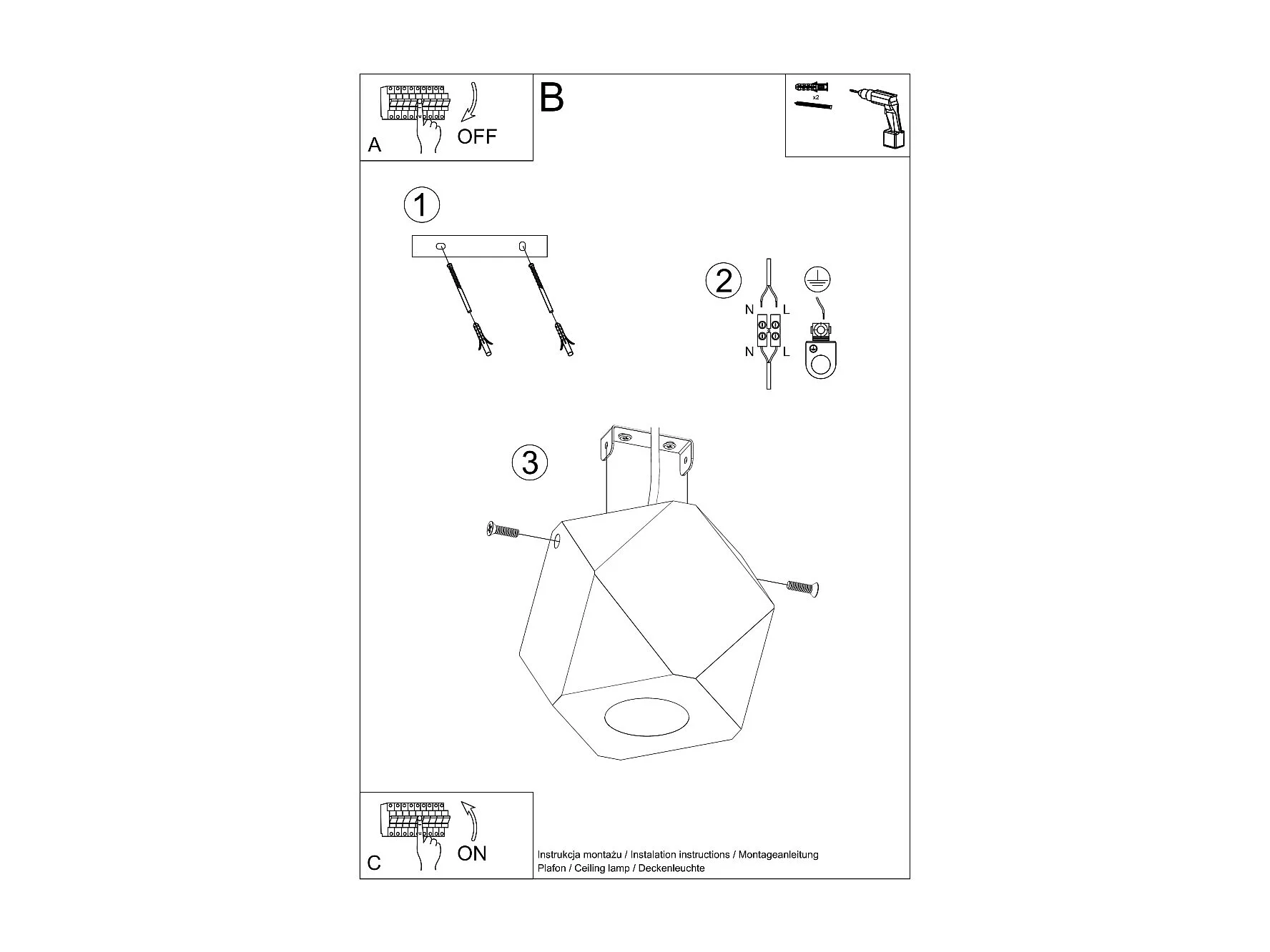 A OFF

B

x2

1

2

N L

N L

3

C ON

Instrukcja montażu / Instalation instructions / Montageanleitung
Plafon / Ceiling lamp / Deckenleuchte