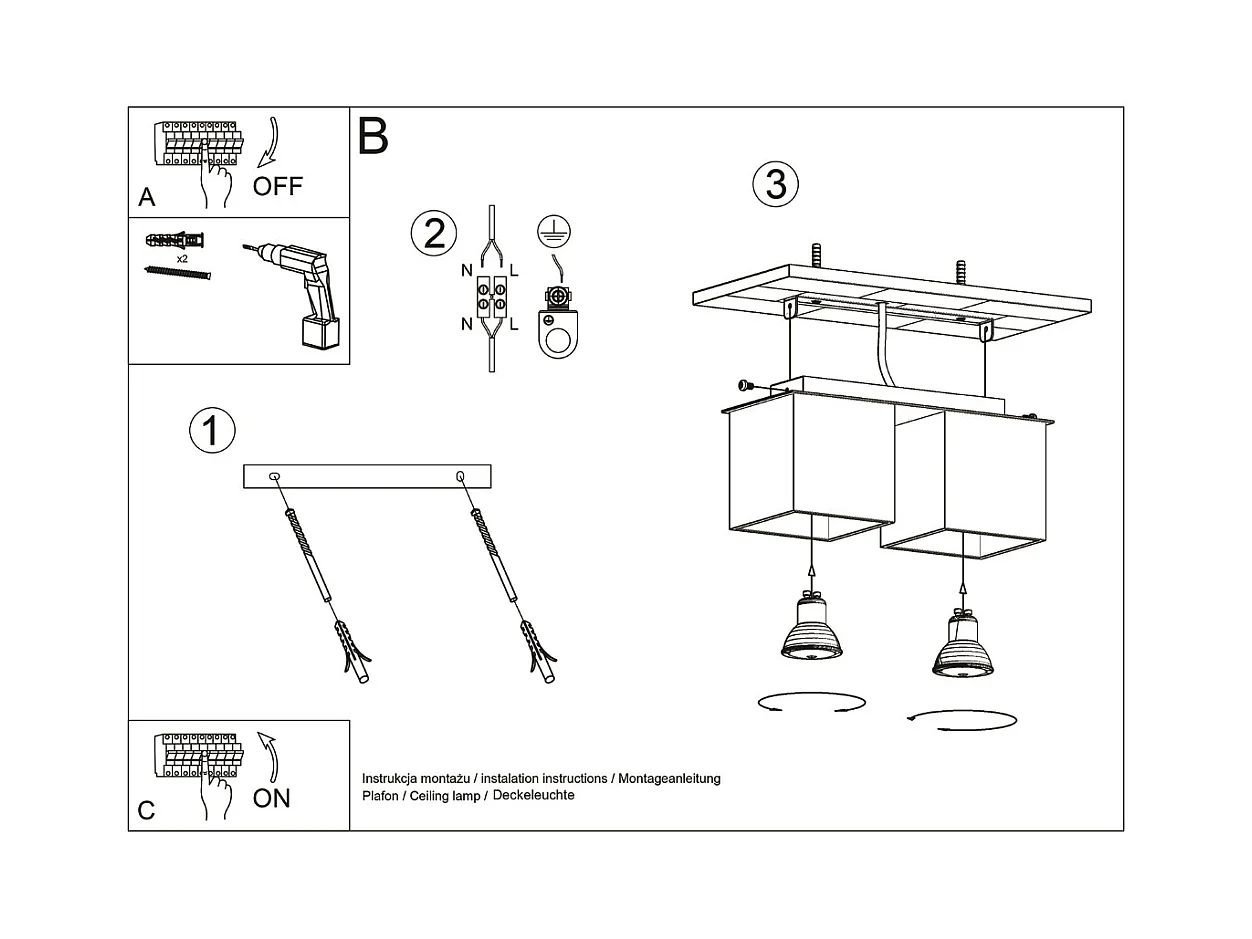 A
OFF

x2

B

2
N L
N L

3

1

C
ON

Instrukcja montażu / instalation instructions / Montageanleitung
Plafon / Ceiling lamp / Deckeleuchte