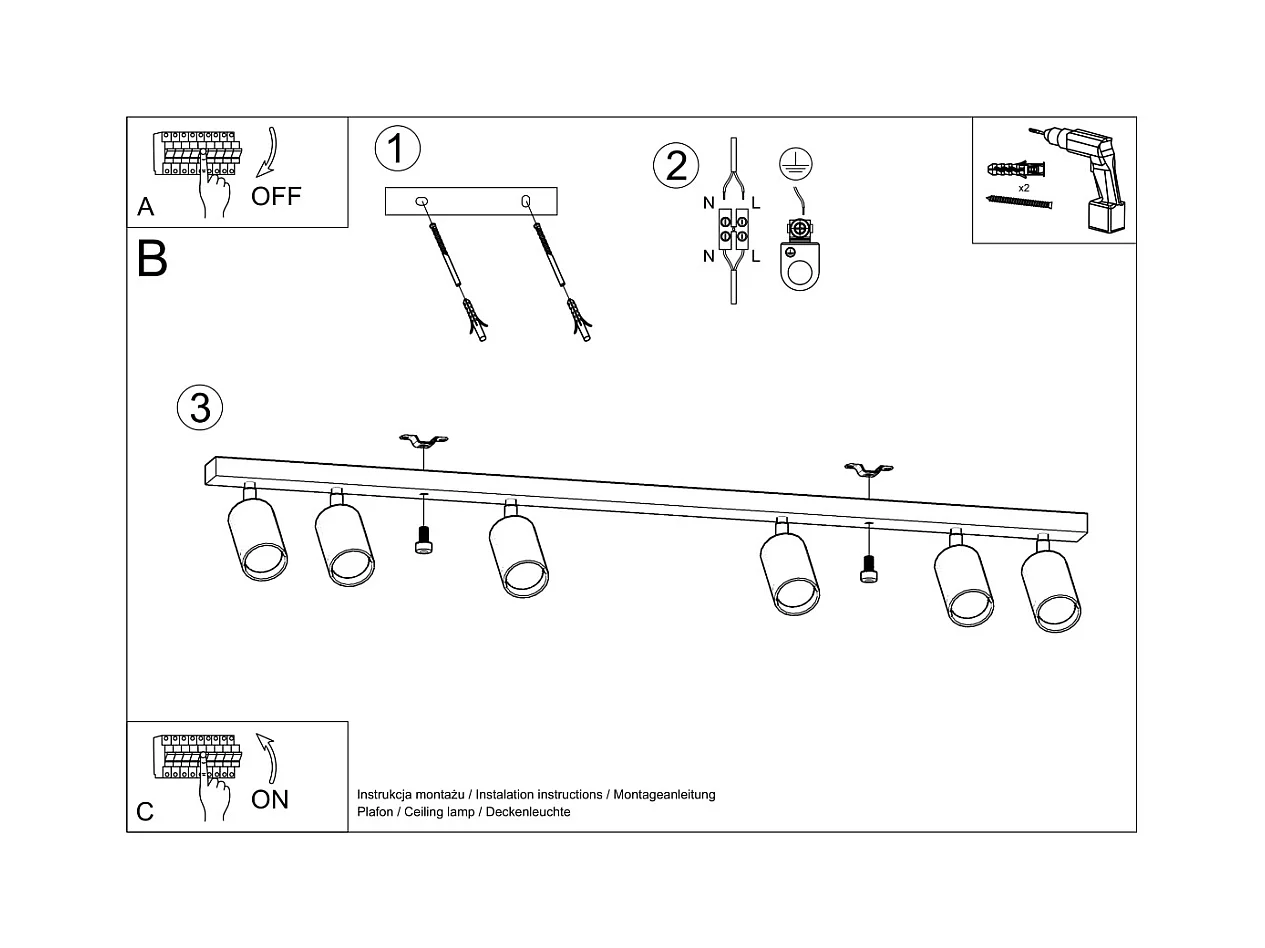 A
OFF

1

2
N L
N L

x2

B

3

C
ON

Instrukcja montażu / Instalation instructions / Montageanleitung
Plafon / Ceiling lamp / Deckenleuchte