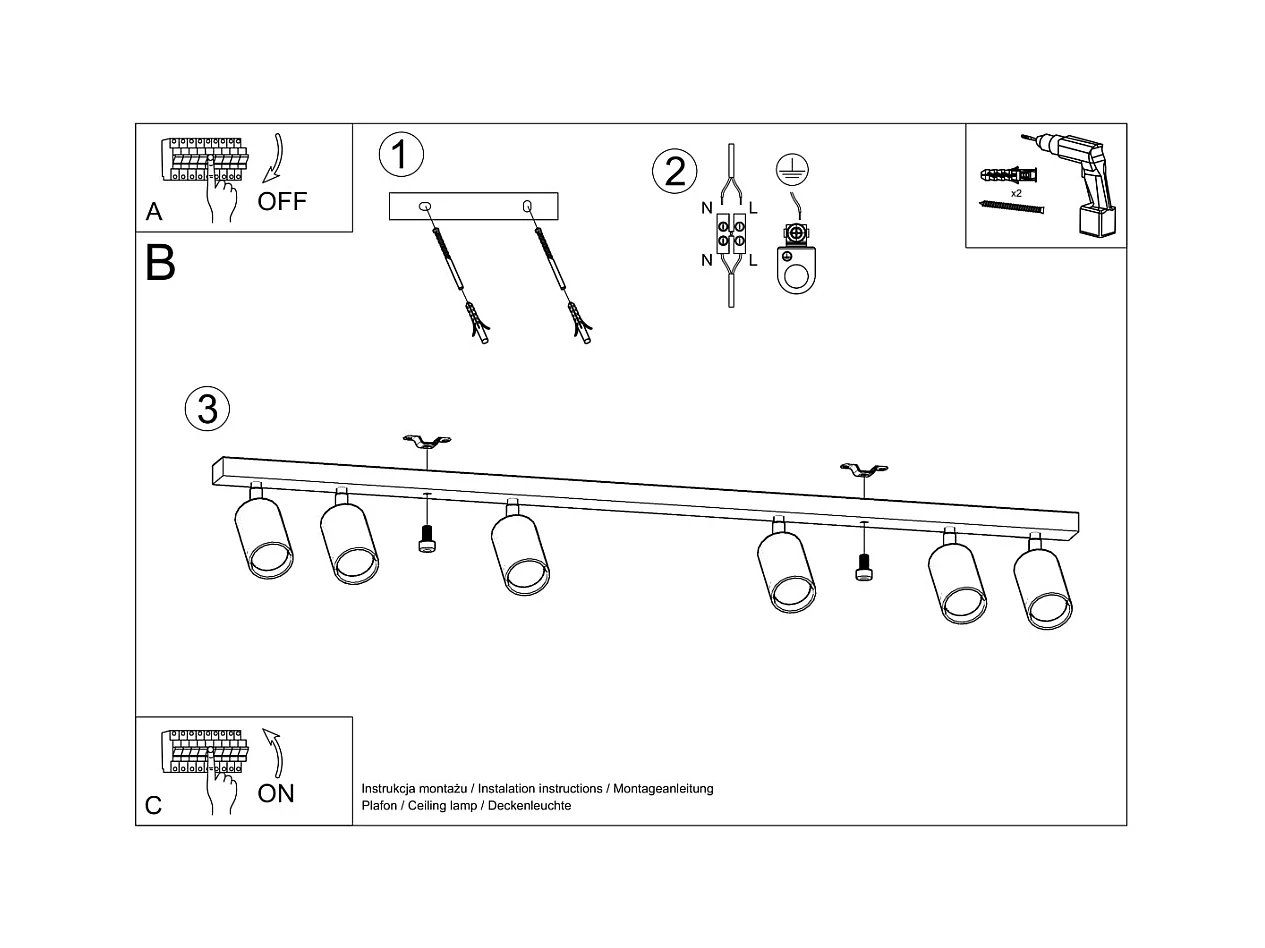 A OFF

1

2

N L

N L

x2

B

3

C ON

Instrukcja montażu / Instalation instructions / Montageanleitung
Plafon / Ceiling lamp / Deckenleuchte