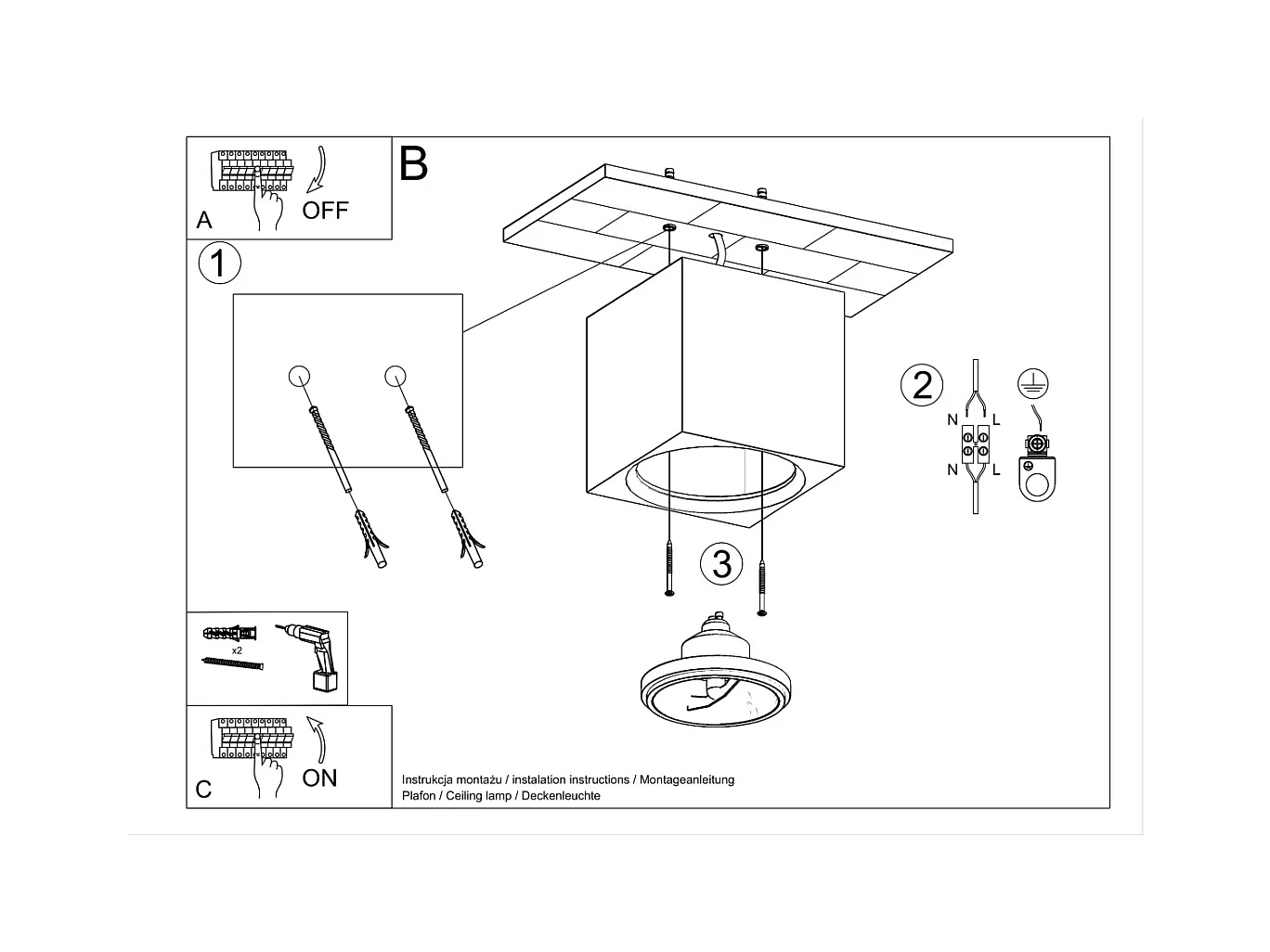 A
OFF
B
1
2
N
L
N
L
3
x2
C
ON
Instrukcja montażu / instalation instructions / Montageanleitung
Plafon / Ceiling lamp / Deckenleuchte