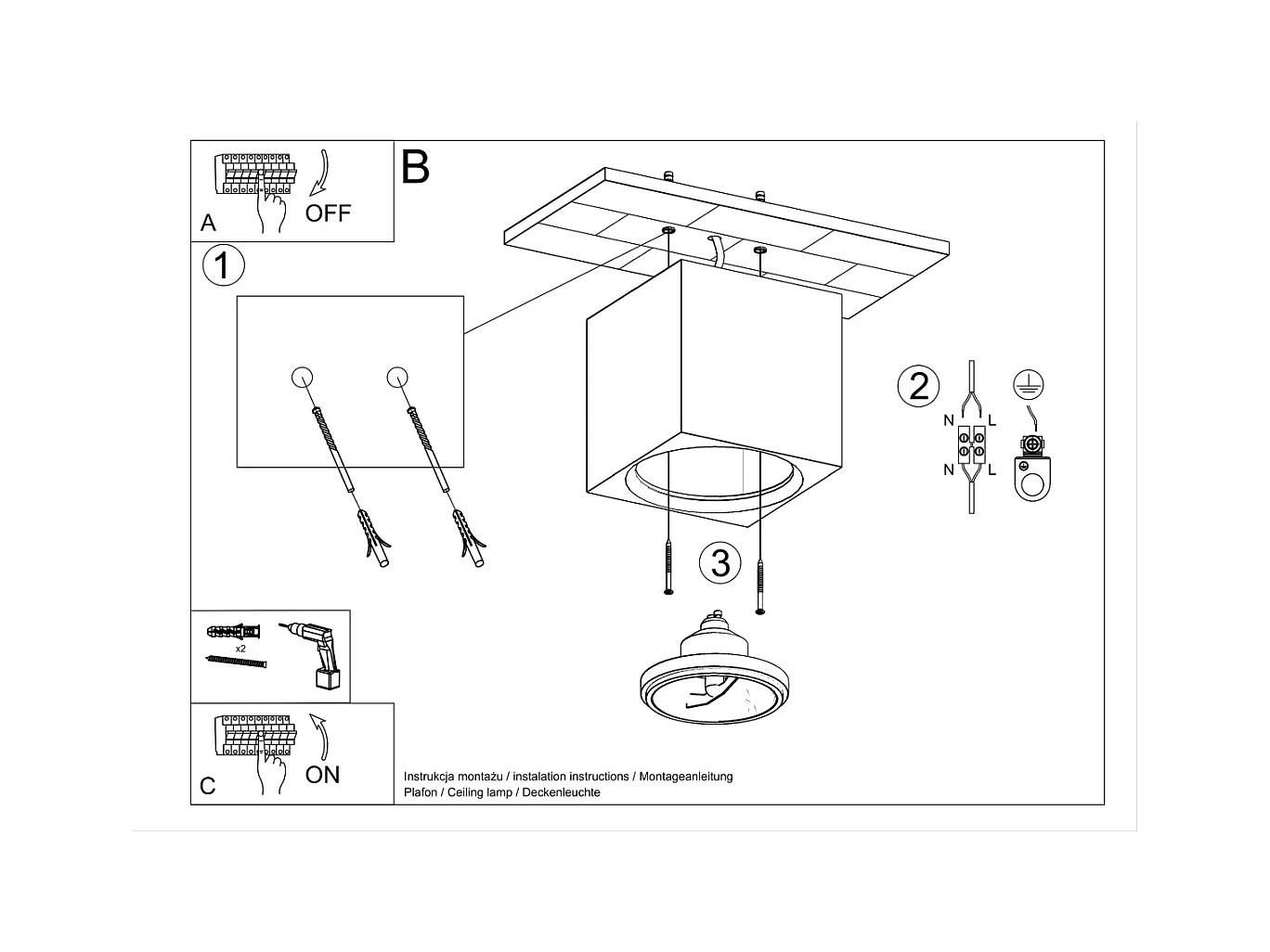 A
OFF
B
1
2
N
L
N
L
3
x2
C
ON
Instrukcja montażu / instalation instructions / Montageanleitung
Plafon / Ceiling lamp / Deckenleuchte