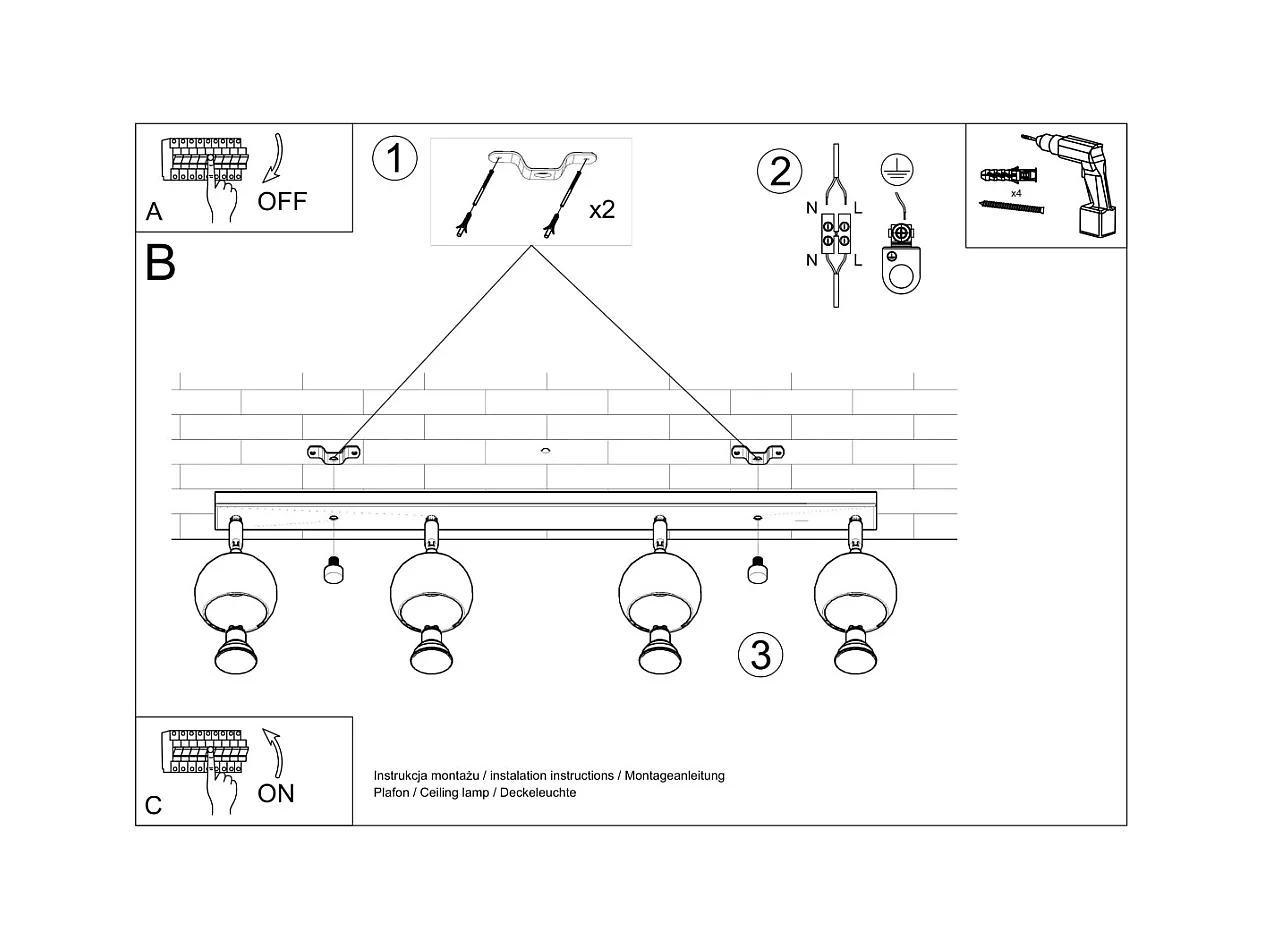 A
OFF

1
x2

2
N
L
N
L

x4

B

3

C
ON

Instrukcja montażu / instalation instructions / Montageanleitung
Plafon / Ceiling lamp / Deckeleuchte