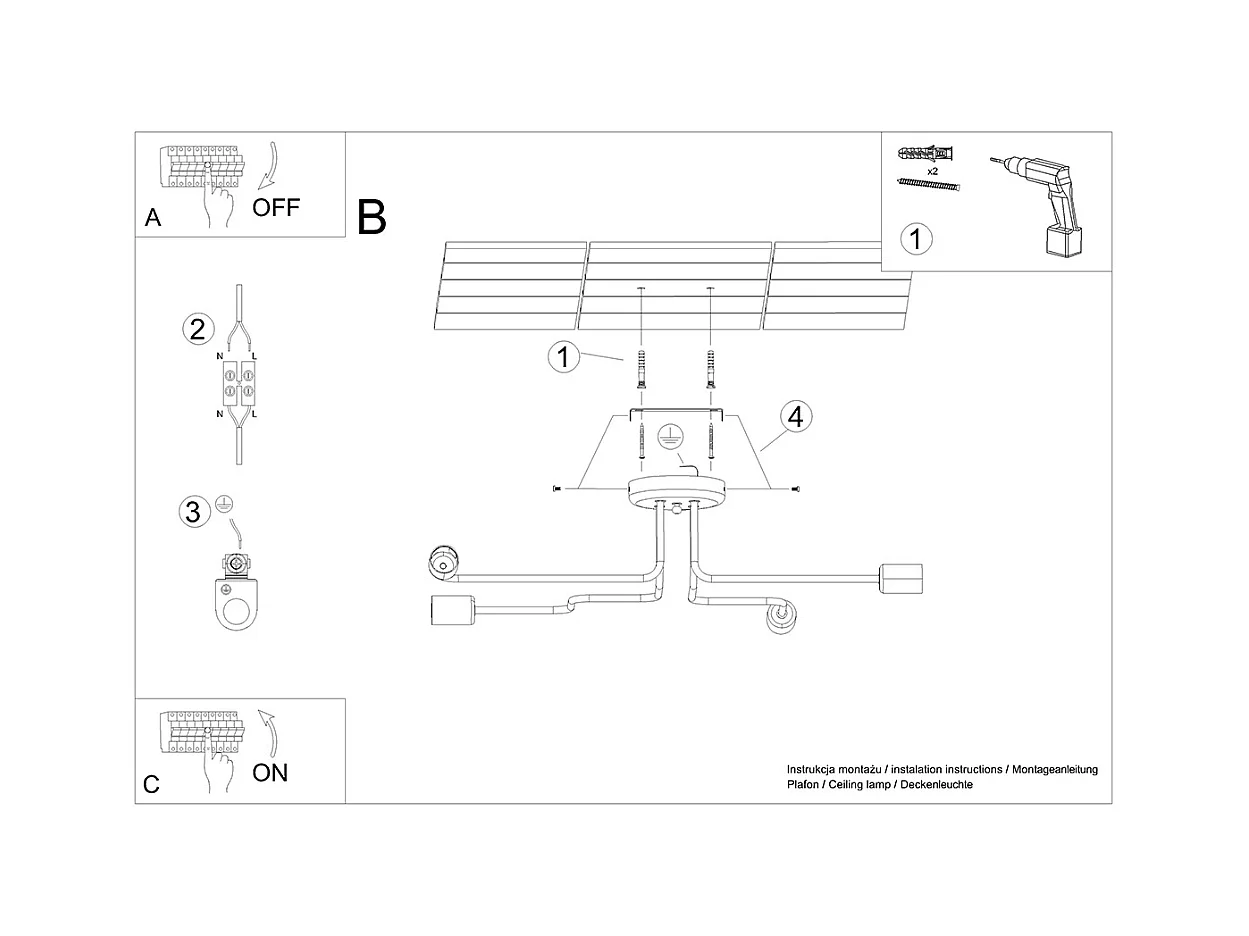 A
OFF

B

x2
1

2
N L
N L

3

1

4

C
ON

Instrukcja montażu / instalation instructions / Montageanleitung
Plafon / Ceiling lamp / Deckenleuchte