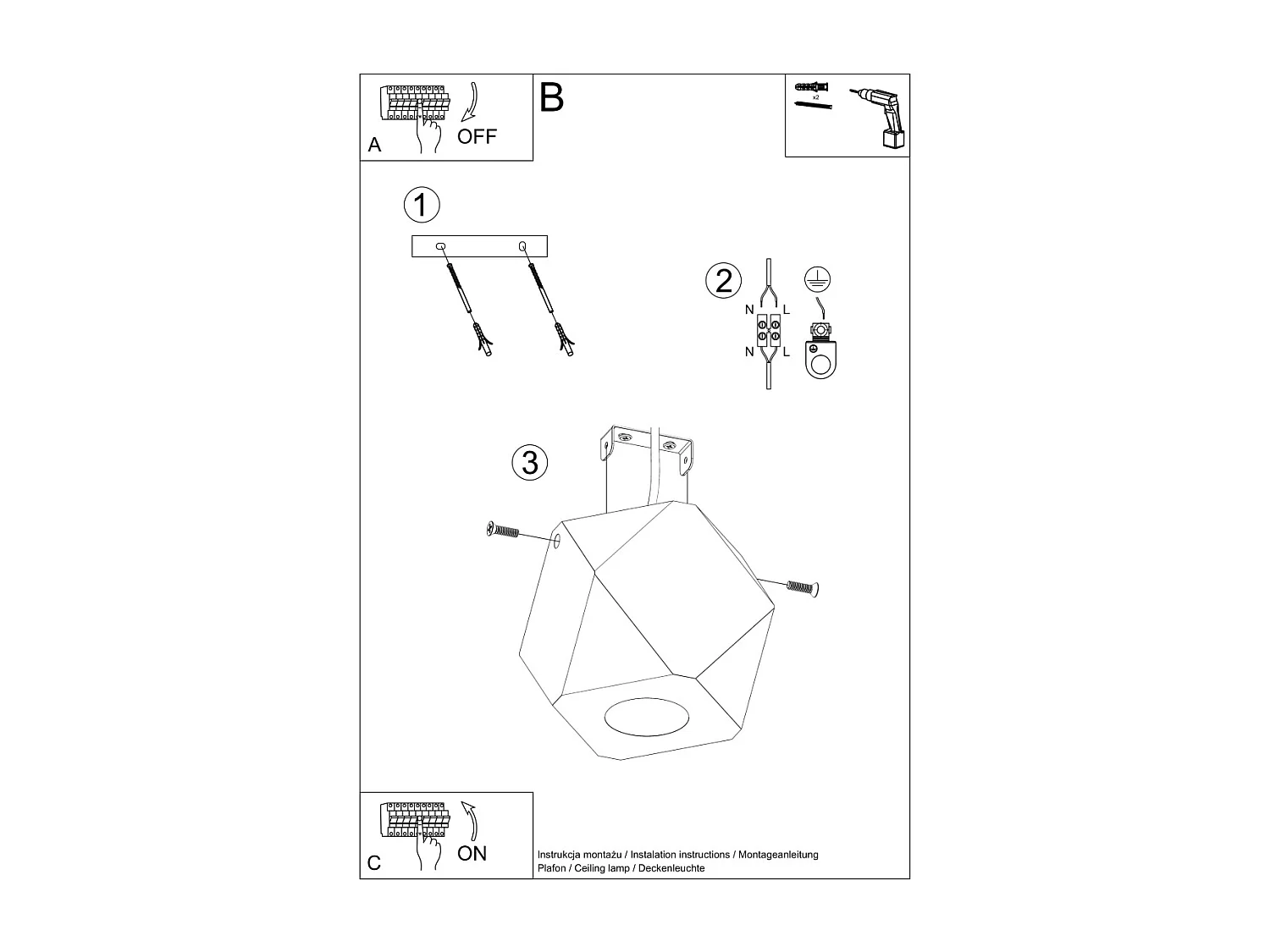 A
OFF

B

x2

1

2

N L
N L

3

C
ON

Instrukcja montażu / Instalation instructions / Montageanleitung
Plafon / Ceiling lamp / Deckenleuchte