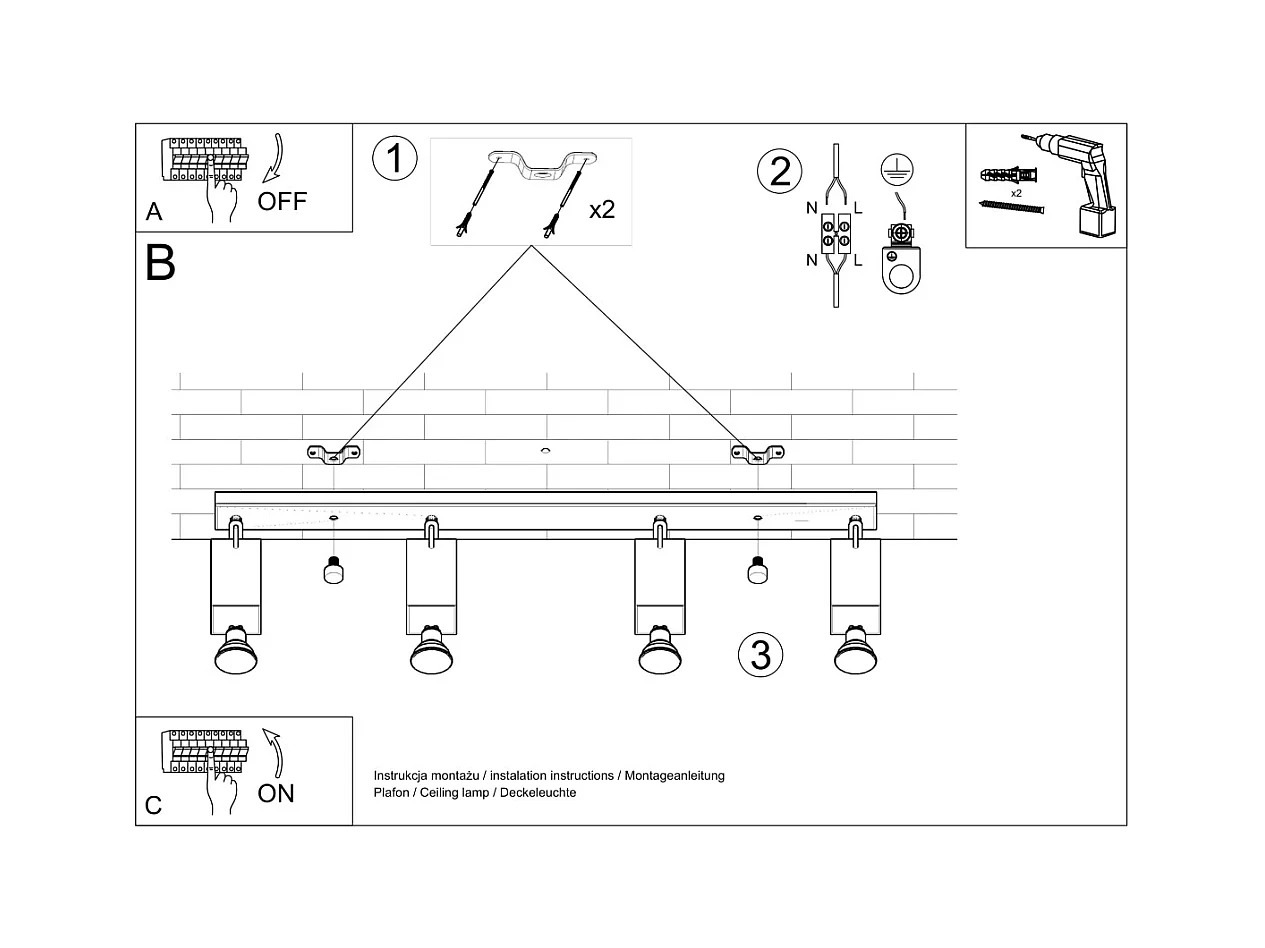 A
OFF

1

x2

2

N L
N L

x2

B

3

C
ON

Instrukcja montażu / instalation instructions / Montageanleitung
Plafon / Ceiling lamp / Deckeleuchte