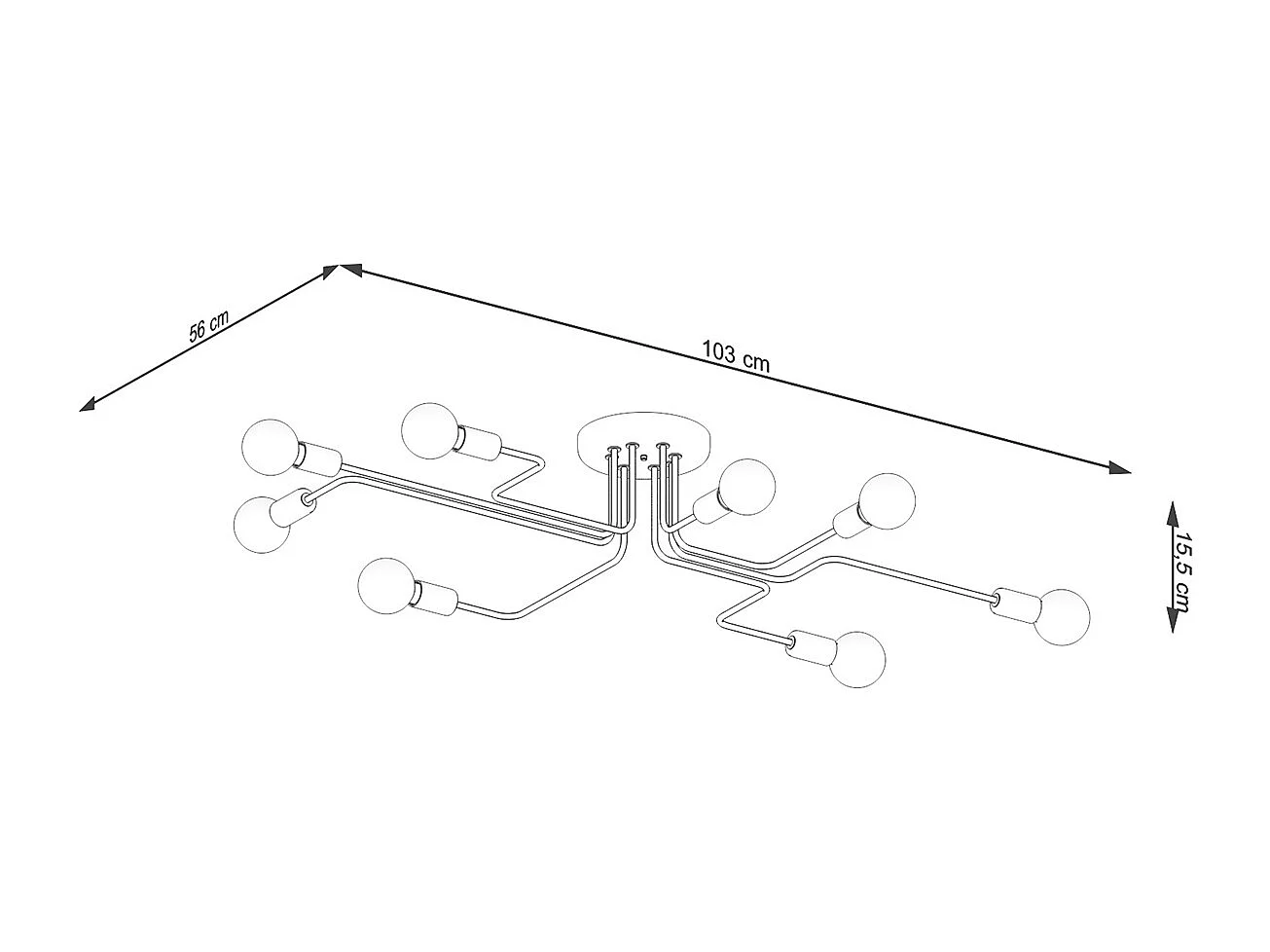 56 cm
103 cm
15,5 cm