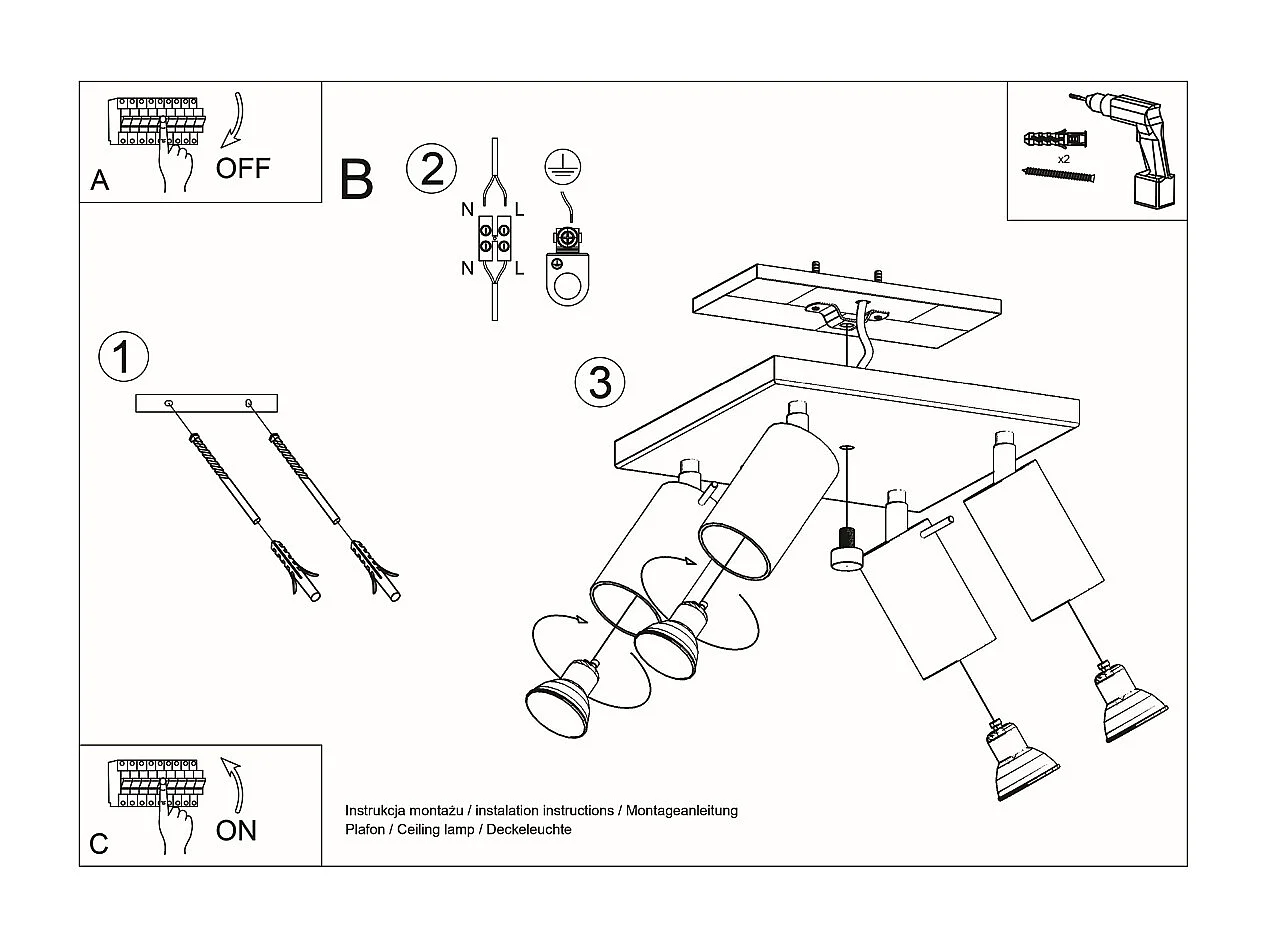 A
OFF

B
2
N
L
N
L

x2

1

3

C
ON

Instrukcja montażu / instalation instructions / Montageanleitung
Plafon / Ceiling lamp / Deckeleuchte