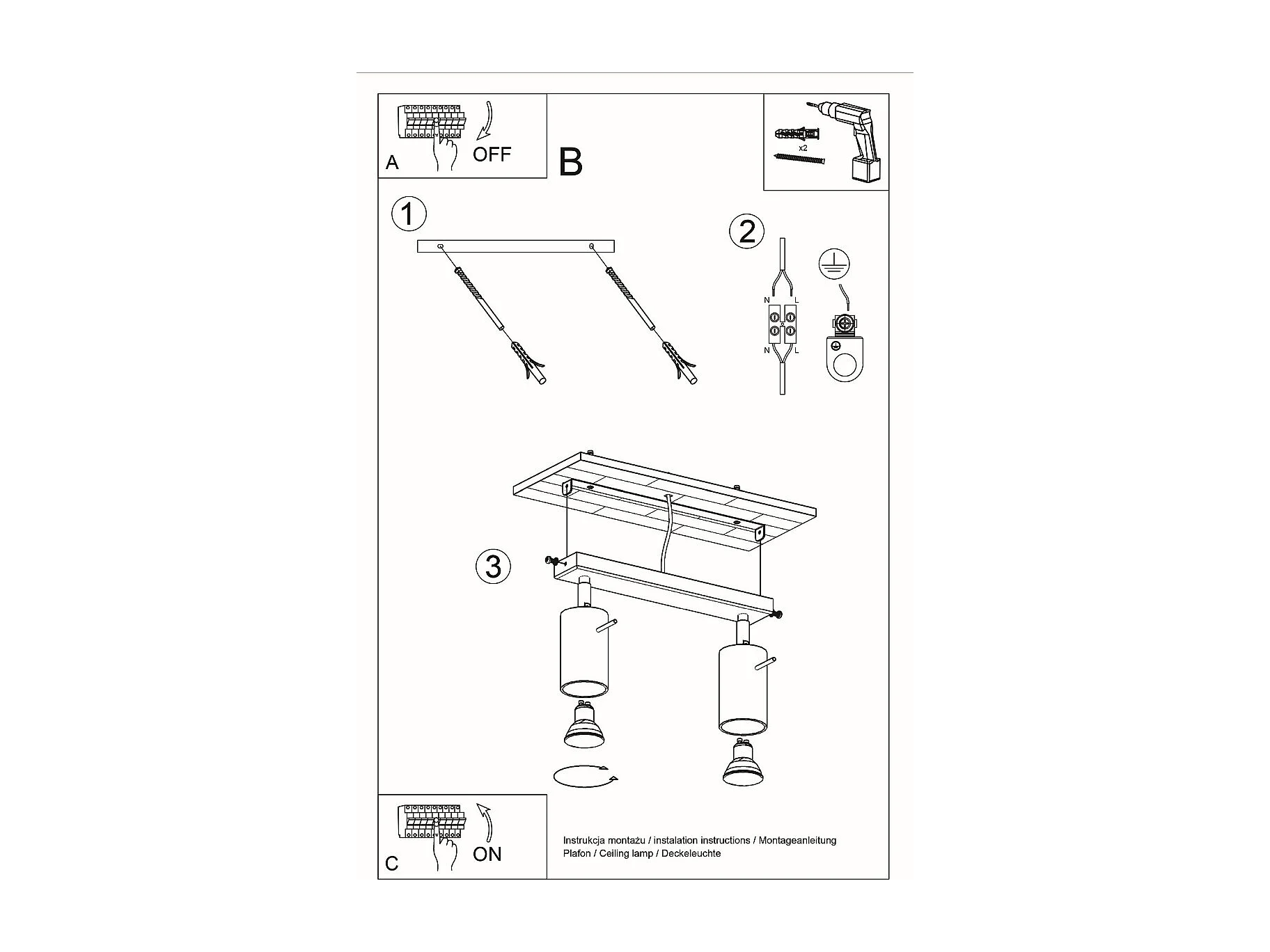 A
OFF

B

x2

1

2

N L
N L

3

C
ON

Instrukcja montażu / instalation instructions / Montageanleitung
Plafon / Ceiling lamp / Deckeleuchte