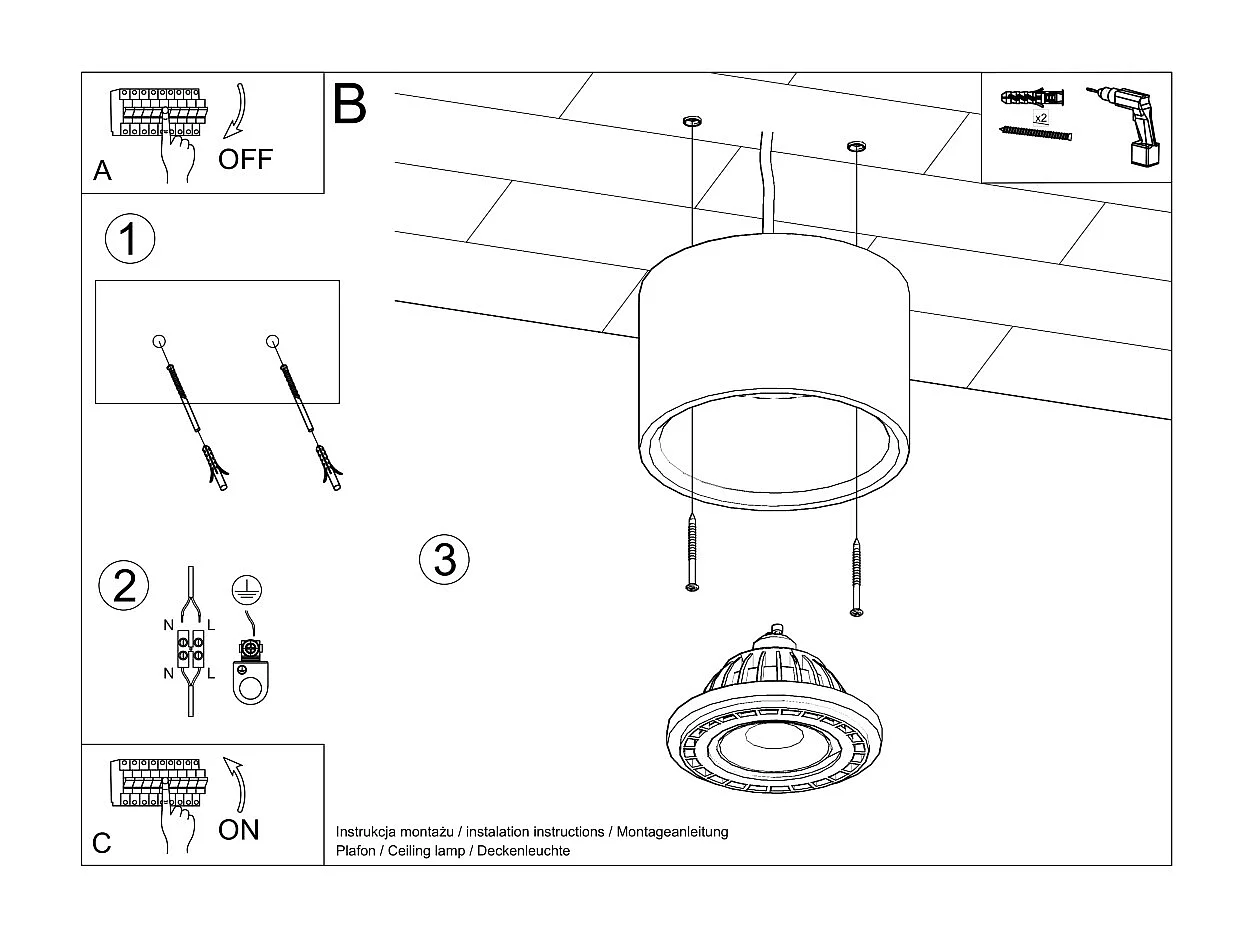 A
OFF

B

x2

1

2

N L

N L

3

C
ON

Instrukcja montażu / instalation instructions / Montageanleitung
Plafon / Ceiling lamp / Deckenleuchte