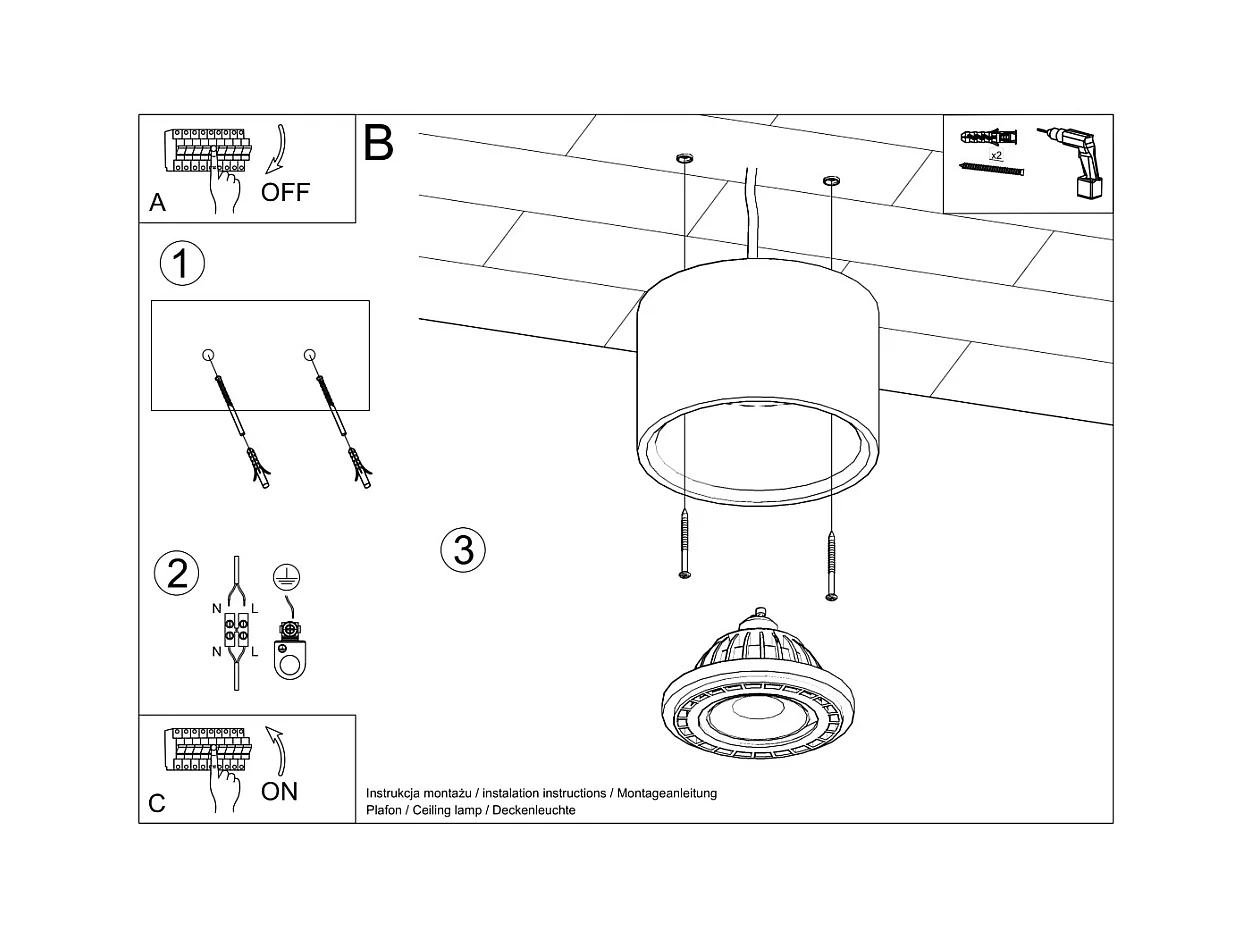 A
OFF

B

x2

1

2

N L
N L

3

C
ON

Instrukcja montażu / instalation instructions / Montageanleitung
Plafon / Ceiling lamp / Deckenleuchte