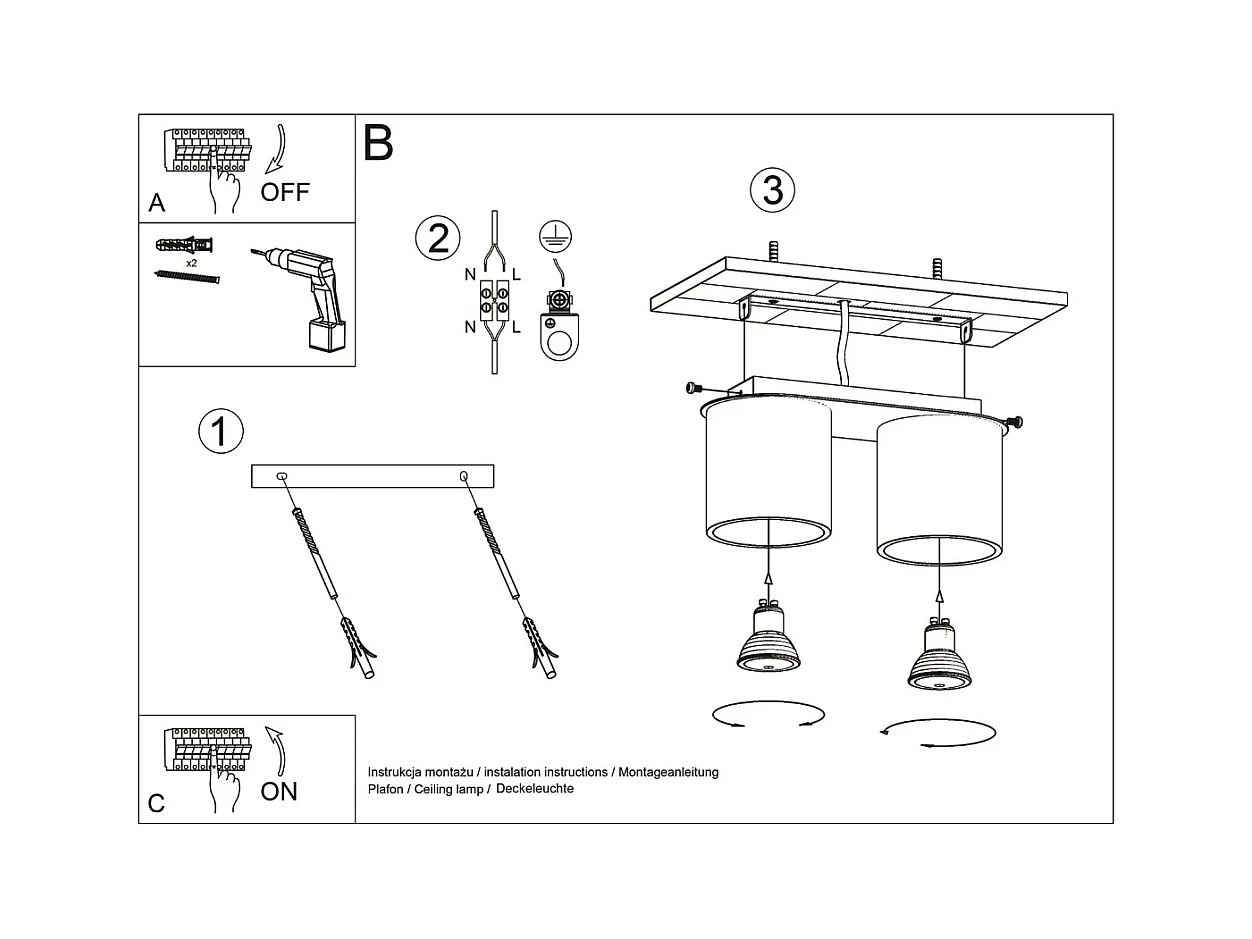 A
OFF

x2

B

2

N L
N L

3

1

C
ON

Instrukcja montażu / instalation instructions / Montageanleitung
Plafon / Ceiling lamp / Deckeleuchte