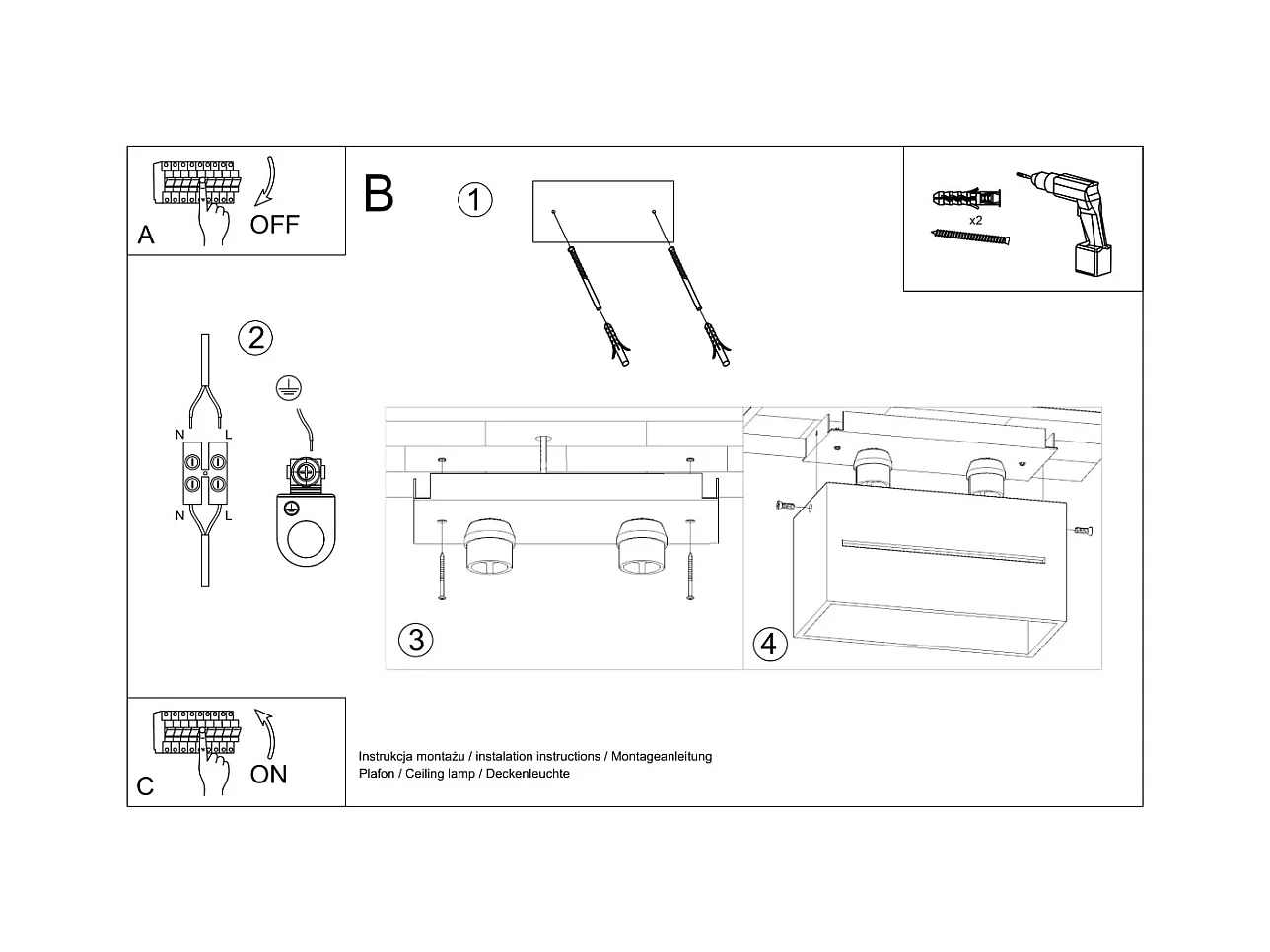 A

OFF

B

①

x2

②

N L

N L

③

④

C

ON

Instrukcja montażu / instalation instructions / Montageanleitung
Plafon / Ceiling lamp / Deckenleuchte