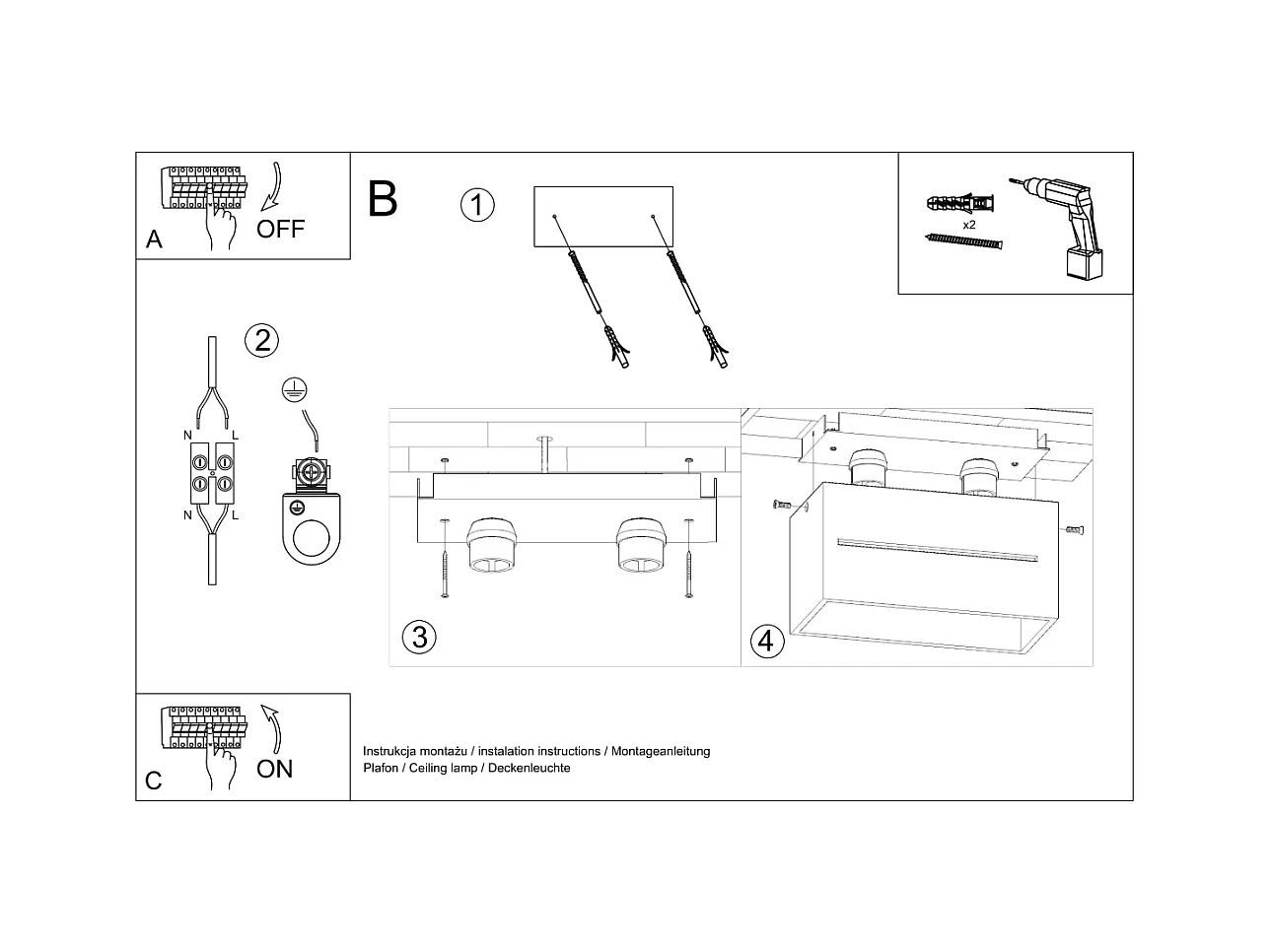 A
OFF

B
1

x2

2
N L
N L

3

4

C
ON

Instrukcja montażu / instalation instructions / Montageanleitung
Plafon / Ceiling lamp / Deckenleuchte