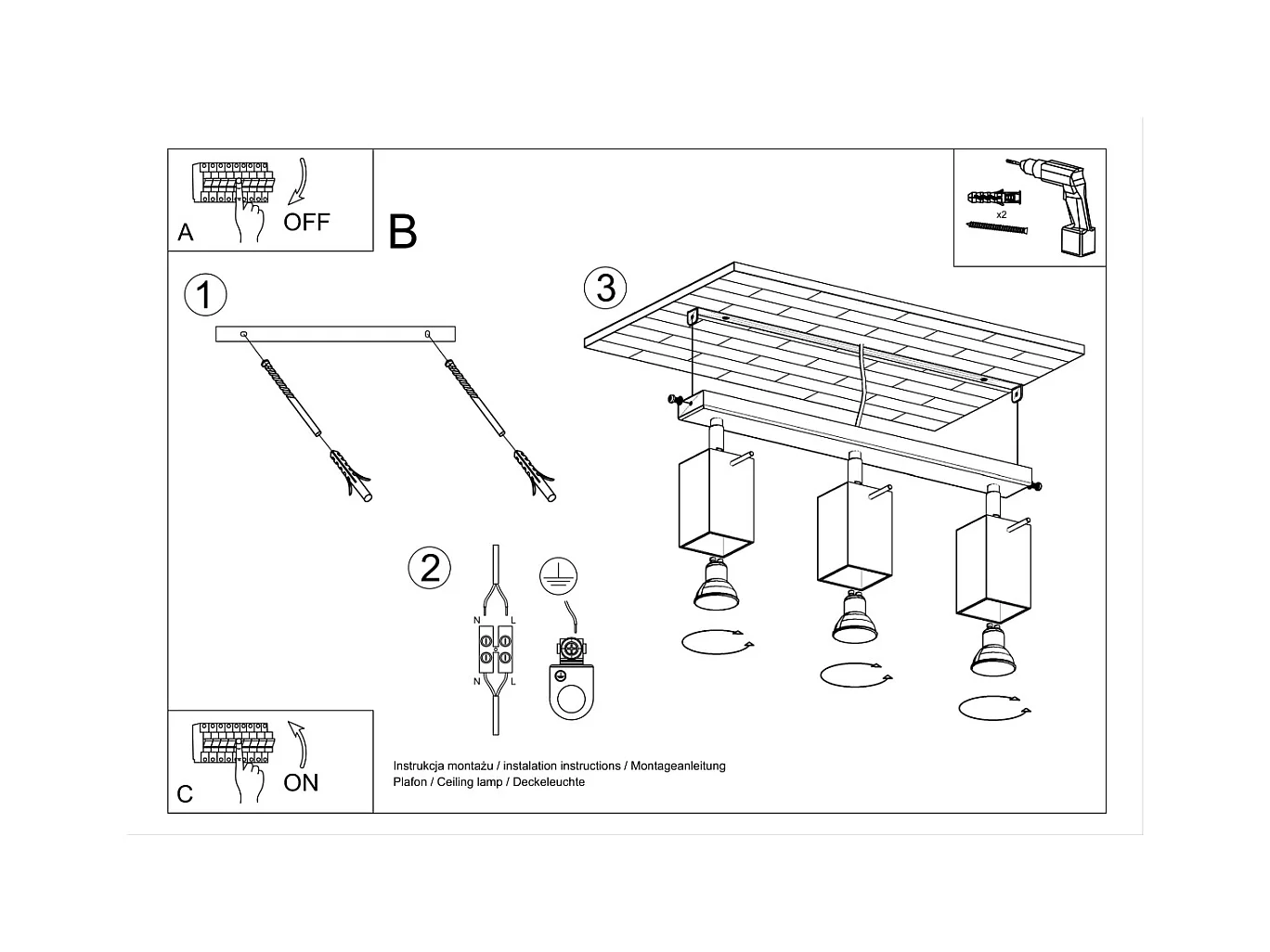 A
OFF

B

x2

1

3

2

N
L
N
L

C
ON

Instrukcja montażu / instalation instructions / Montageanleitung
Plafon / Ceiling lamp / Deckeleuchte