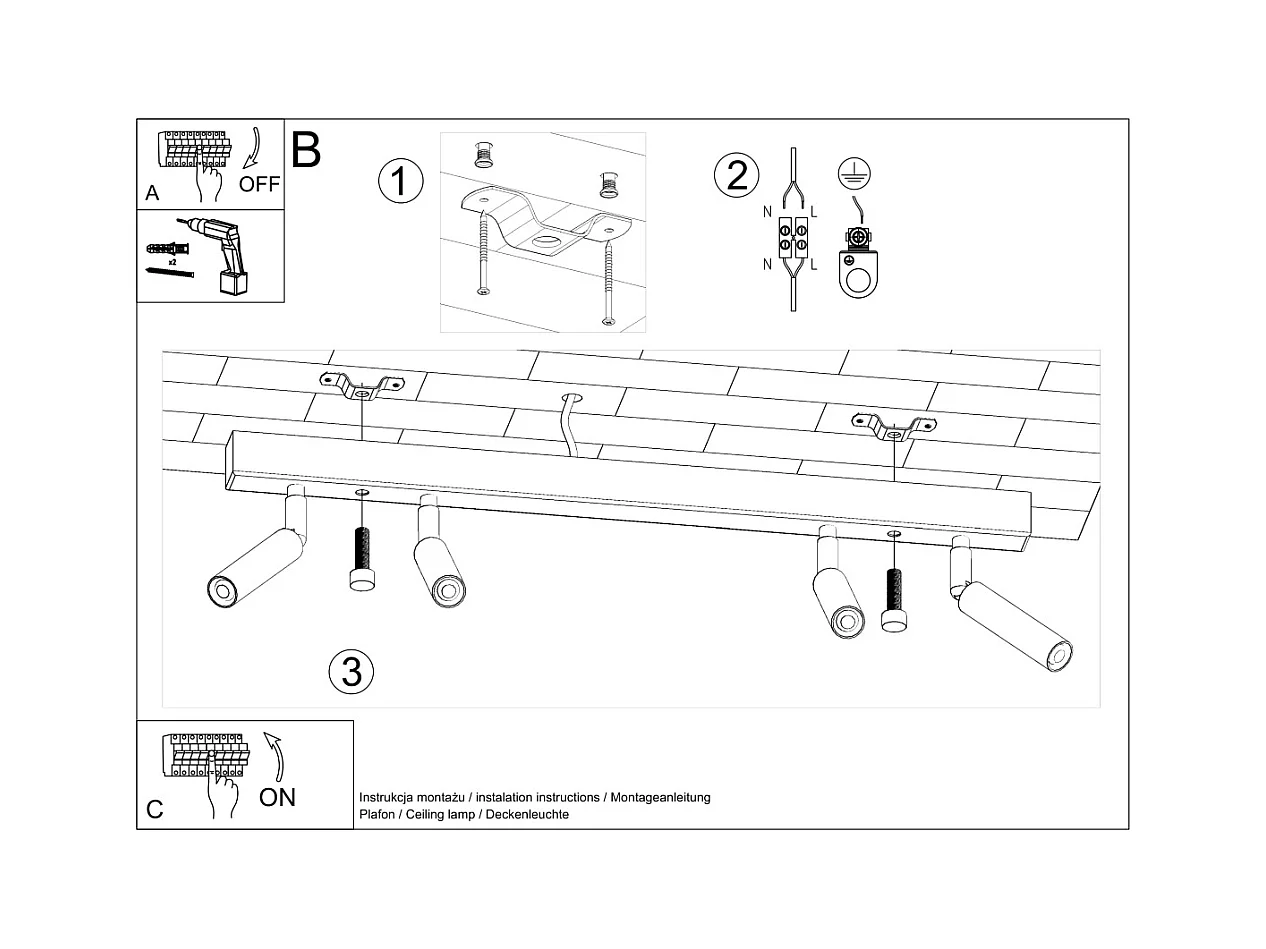 A
OFF
x2
B
1
2
N
L
N
L
3
C
ON
Instrukcja montażu / instalation instructions / Montageanleitung
Plafon / Ceiling lamp / Deckenleuchte