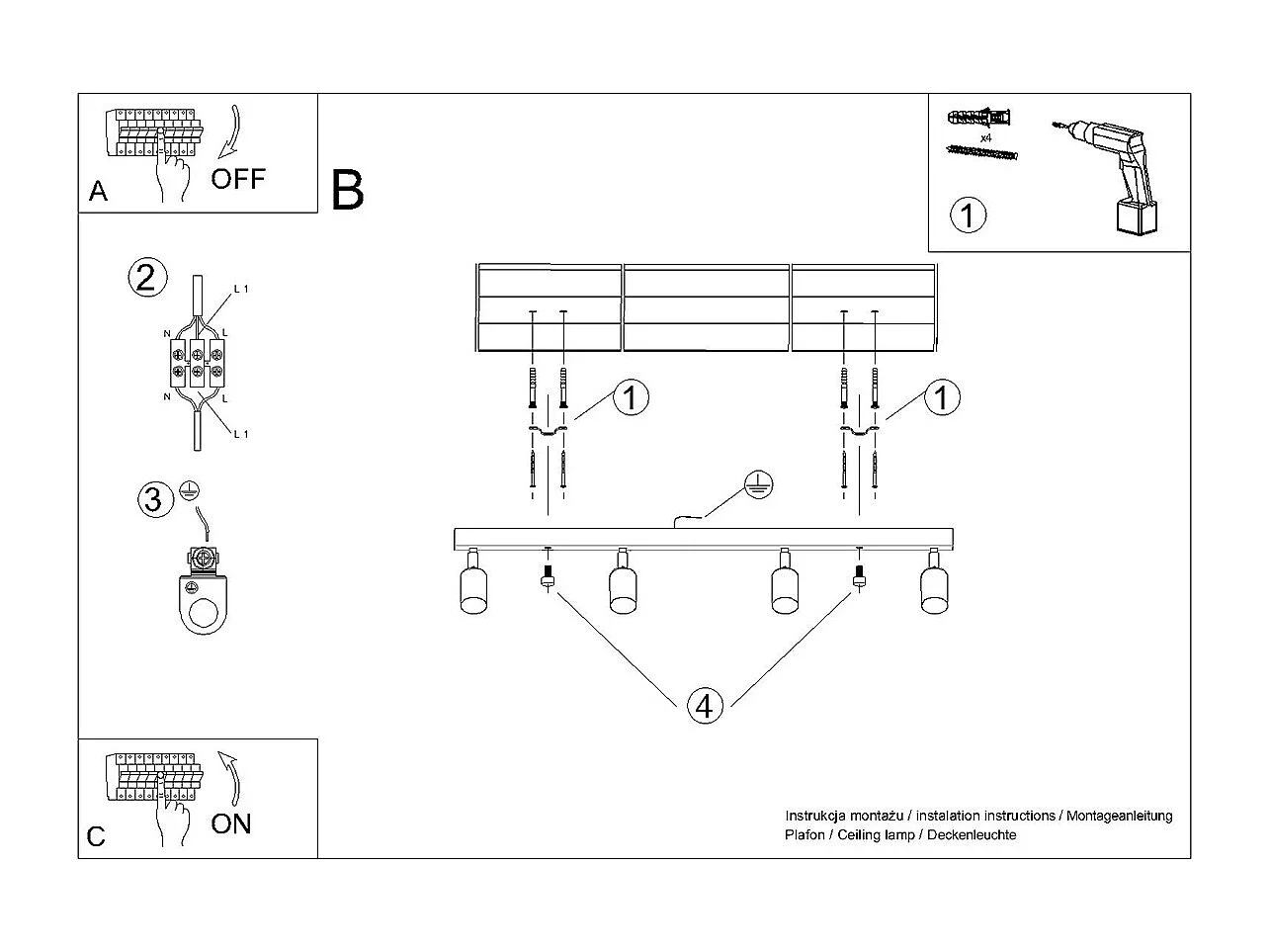 A
OFF

B

x4
1

2
L 1
N
L
N
L
L 1

3

1
1

4

C
ON

Instrukcja montażu / instalation instructions / Montageanleitung
Plafon / Ceiling lamp / Deckenleuchte