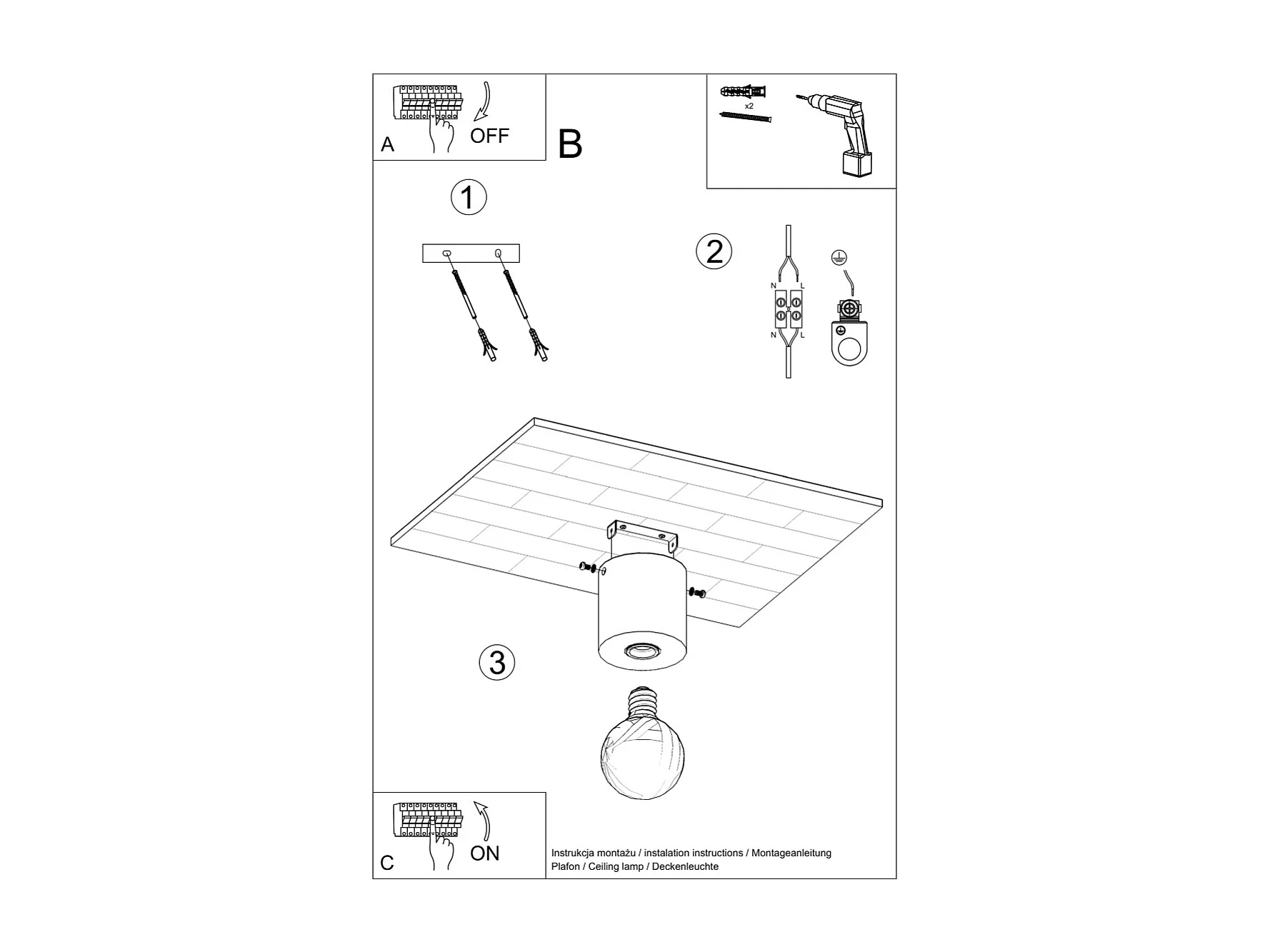 A

OFF

B

x2

1

2

N L

N L

3

C

ON

Instrukcja montażu / instalation instructions / Montageanleitung
Plafon / Ceiling lamp / Deckenleuchte