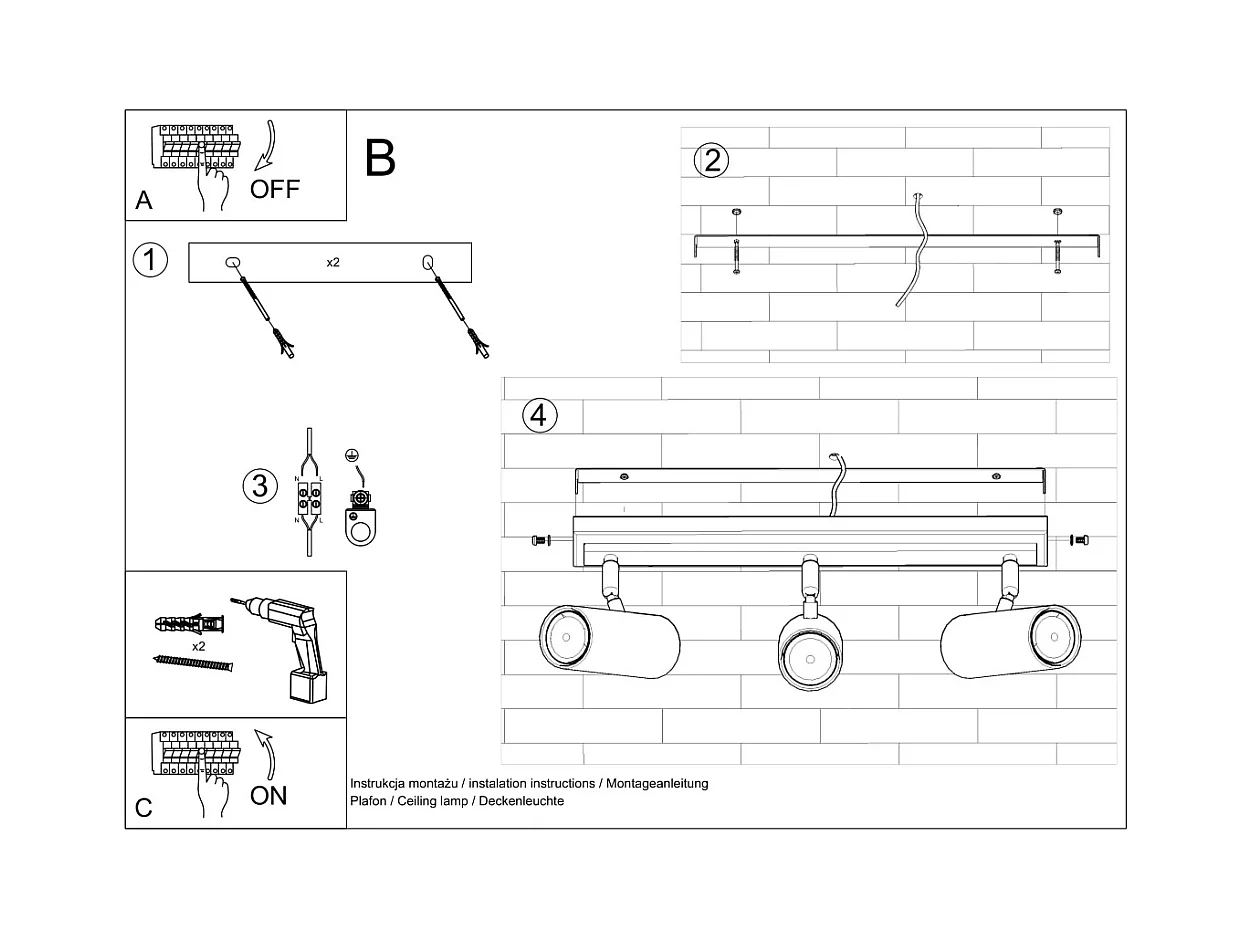 A
OFF

B

1
x2

2

3
N L
N L

4

x2

C
ON

Instrukcja montażu / instalation instructions / Montageanleitung
Plafon / Ceiling lamp / Deckenleuchte