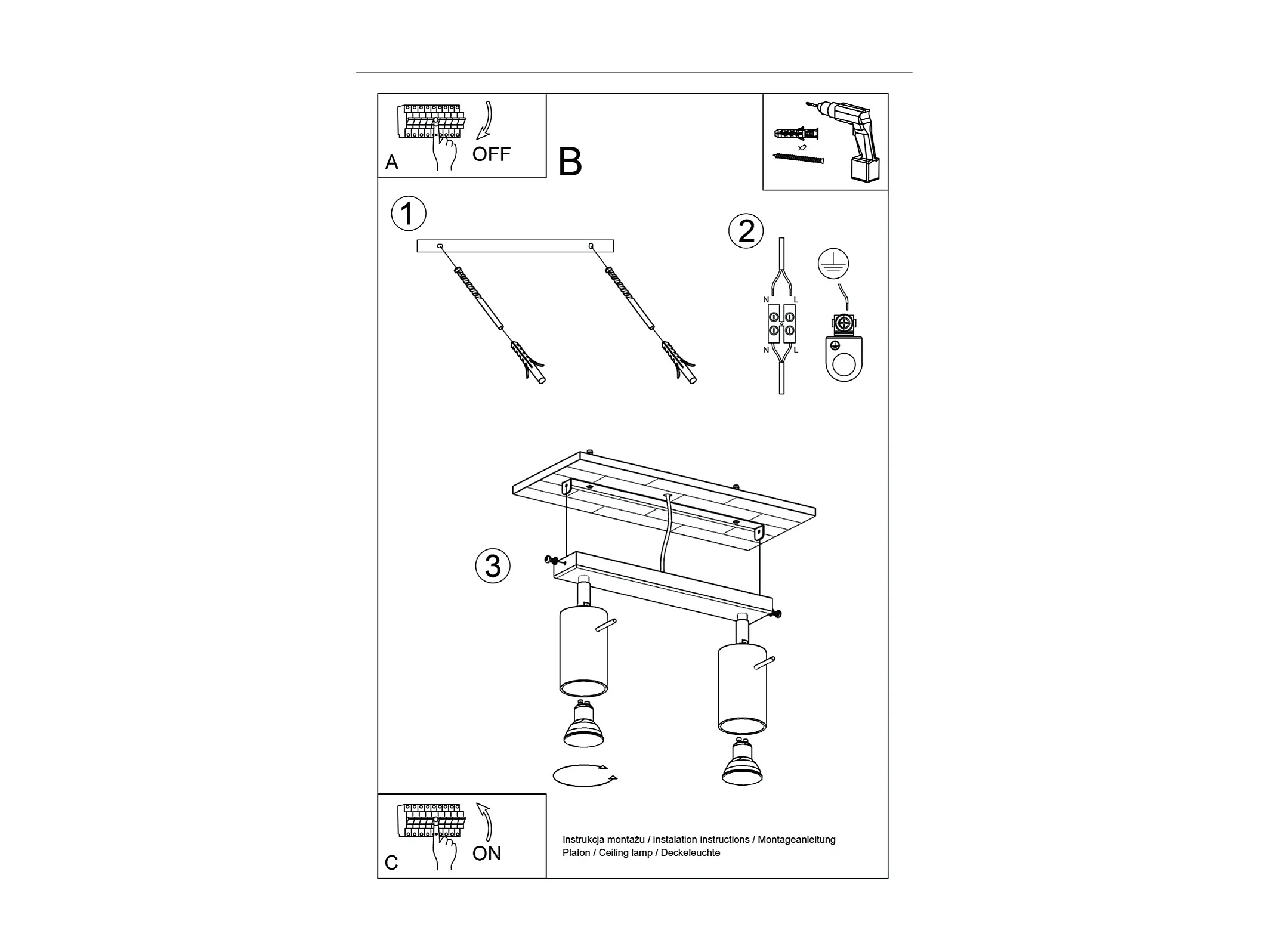 A OFF

B

x2

1

2

N L

N L

3

C ON

Instrukcja montażu / instalation instructions / Montageanleitung
Plafon / Ceiling lamp / Deckeleuchte