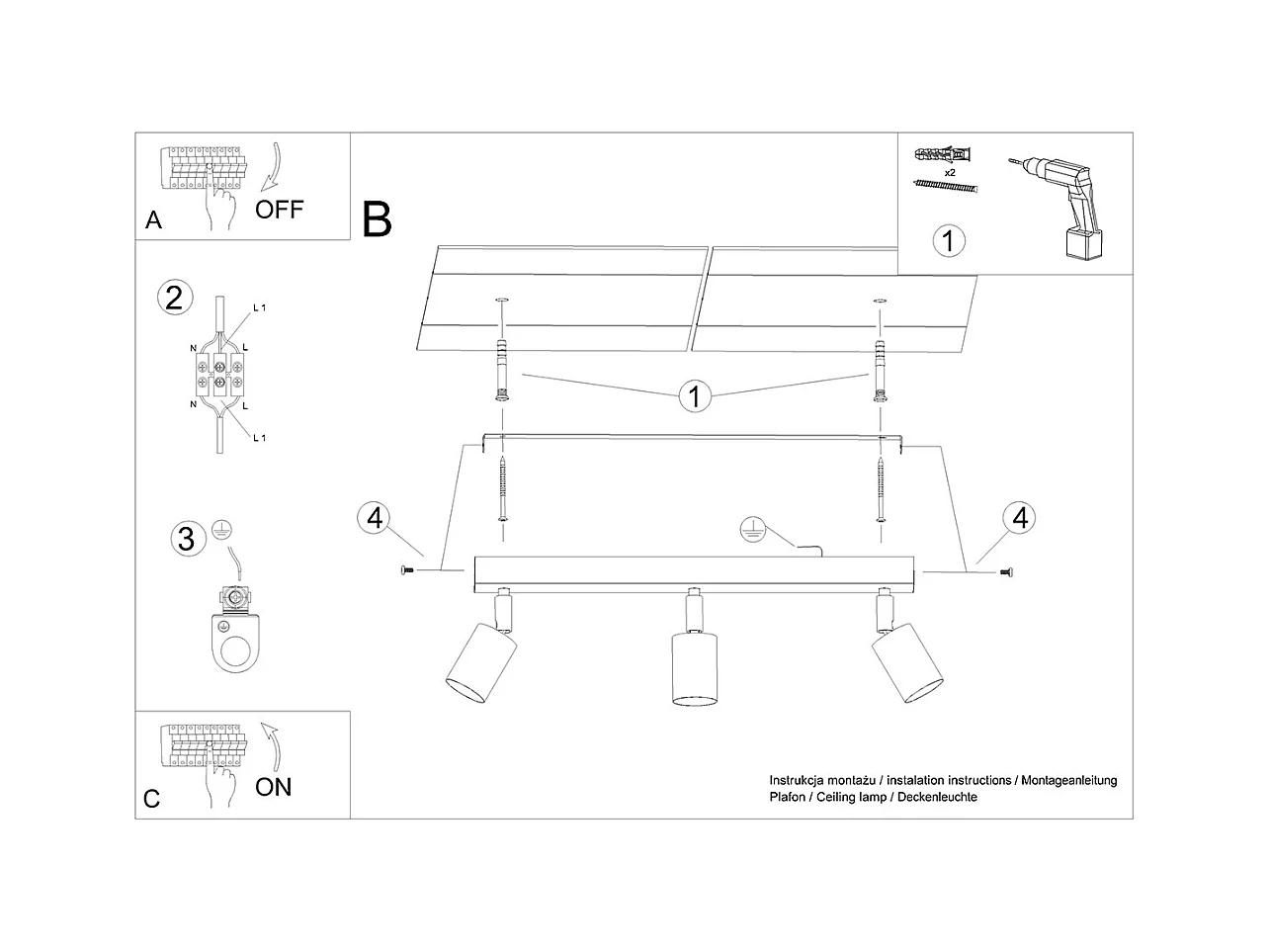 A
OFF

B

x2

1

2
L 1
N
L
N
L
L 1

1

3

4

4

C
ON

Instrukcja montażu / instalation instructions / Montageanleitung
Plafon / Ceiling lamp / Deckenleuchte