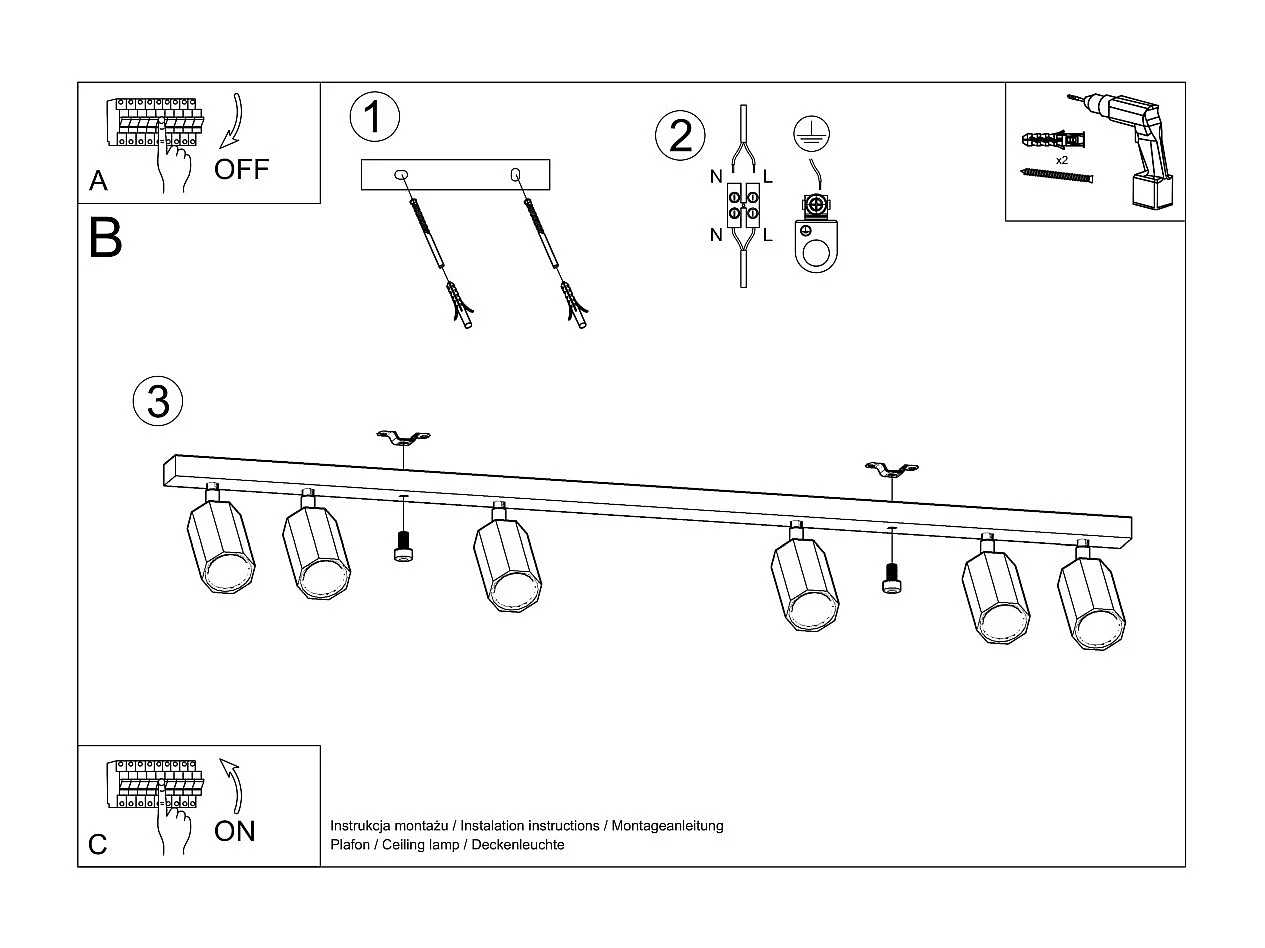 A
OFF

1

2
N L
N L

x2

B

3

C
ON

Instrukcja montażu / Instalation instructions / Montageanleitung
Plafon / Ceiling lamp / Deckenleuchte