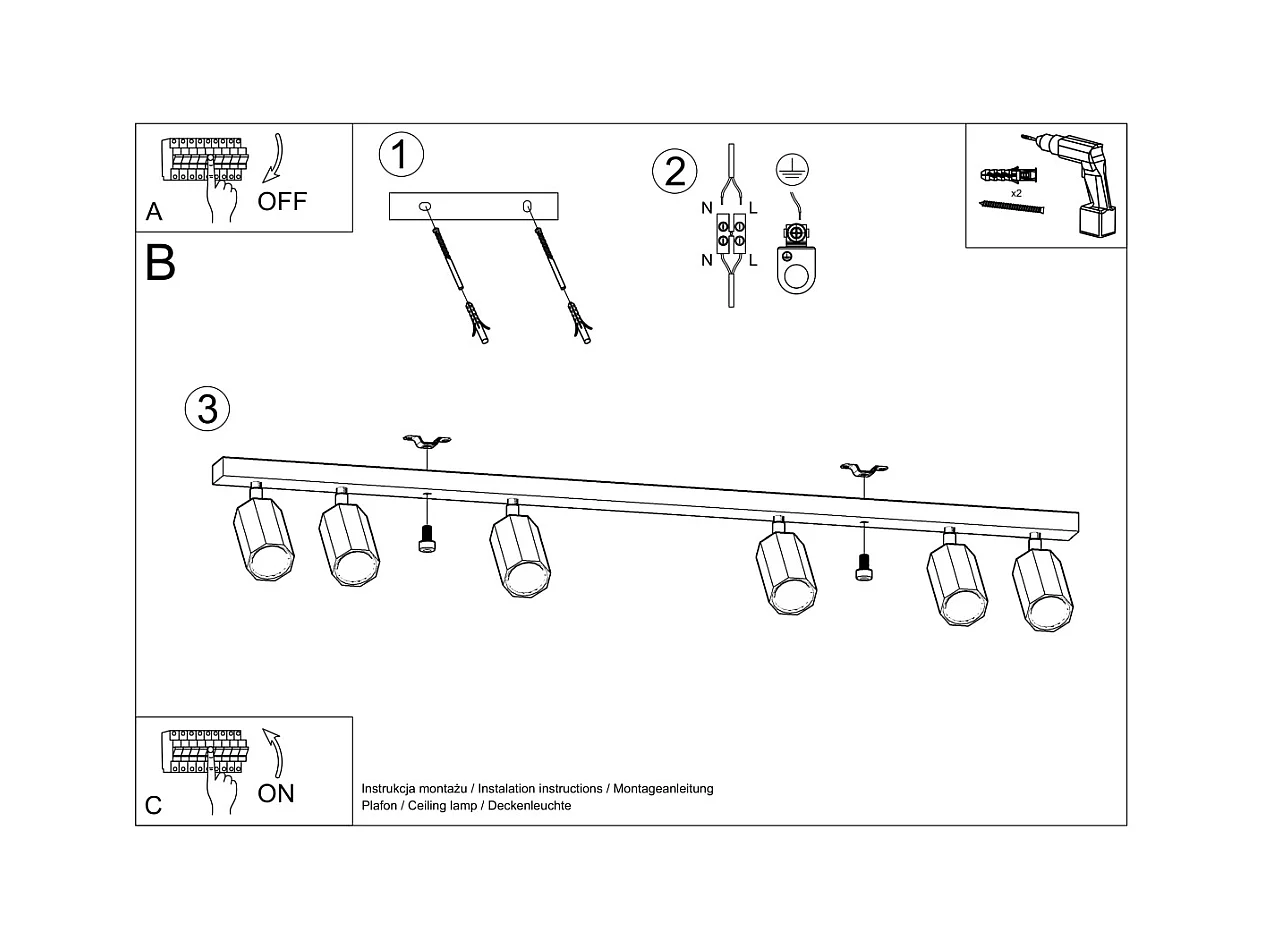 A
OFF

1

2

N L
N L

x2

B

3

C
ON

Instrukcja montażu / Instalation instructions / Montageanleitung
Plafon / Ceiling lamp / Deckenleuchte