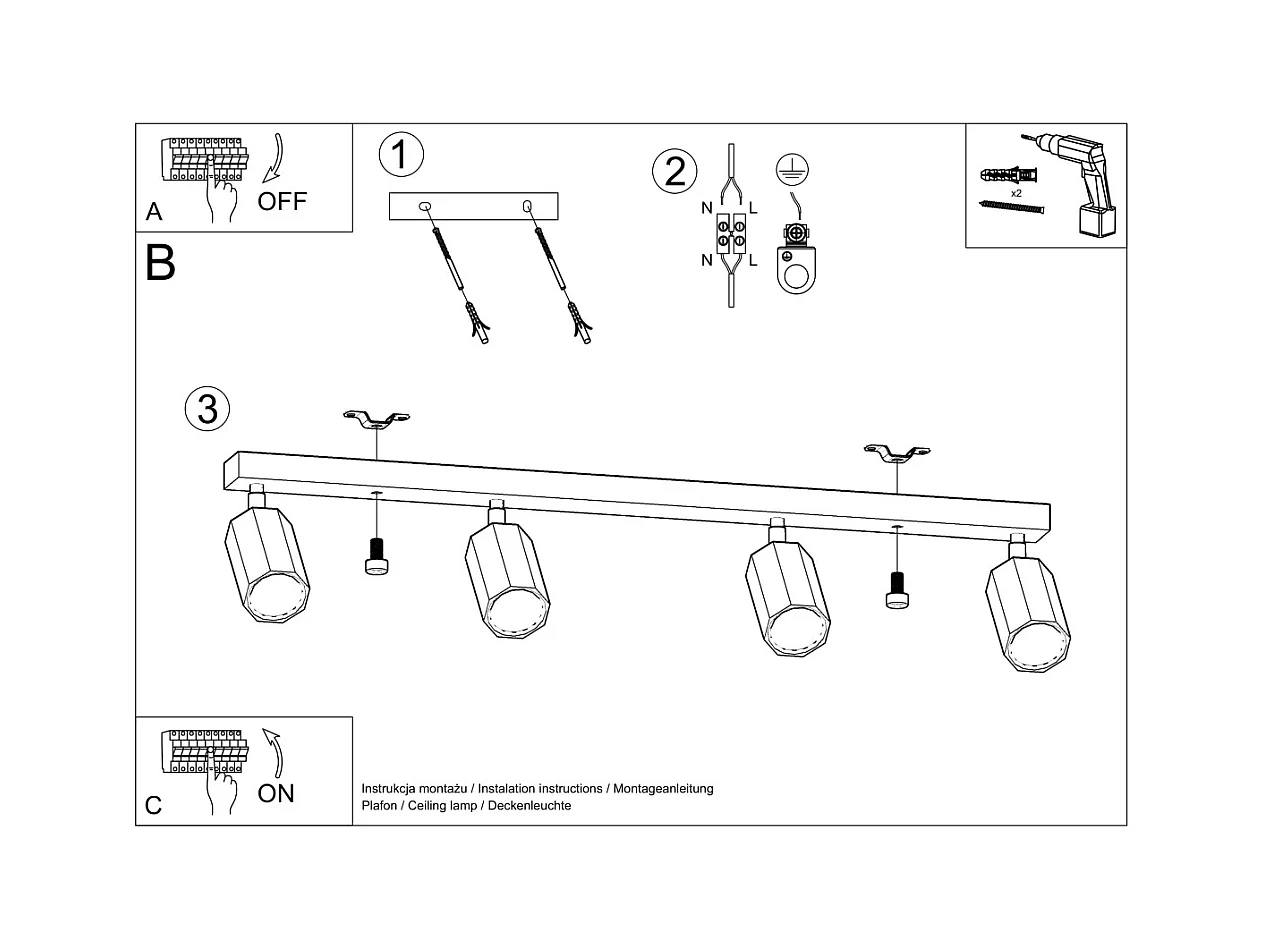 A
OFF

1

2
N L
N L

x2

B

3

C
ON

Instrukcja montażu / Instalation instructions / Montageanleitung
Plafon / Ceiling lamp / Deckenleuchte